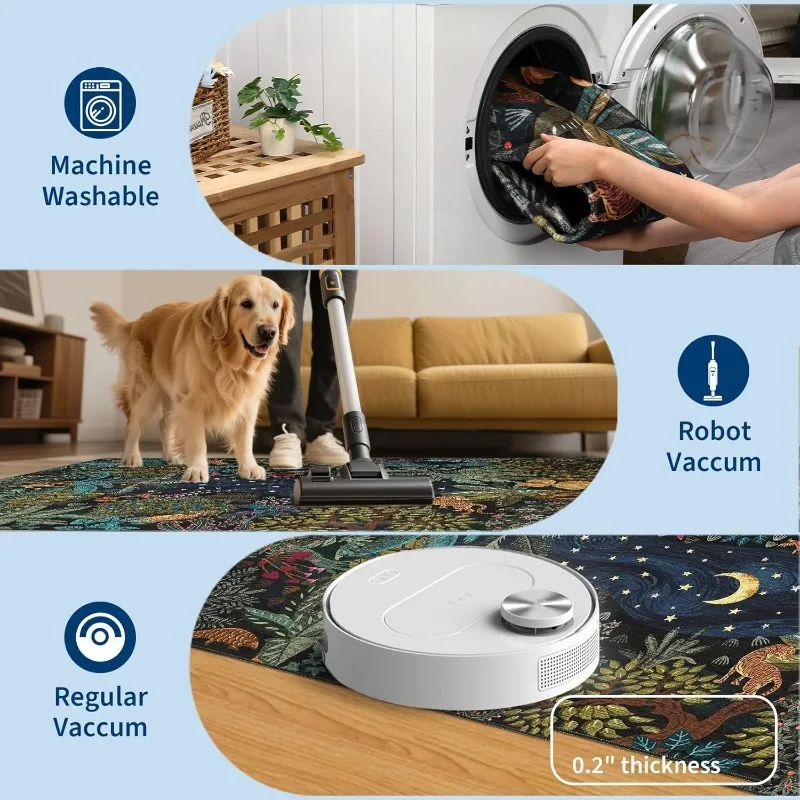 Machine Washable

Robot Vaccum

Regular Vaccum

0.2" thickness