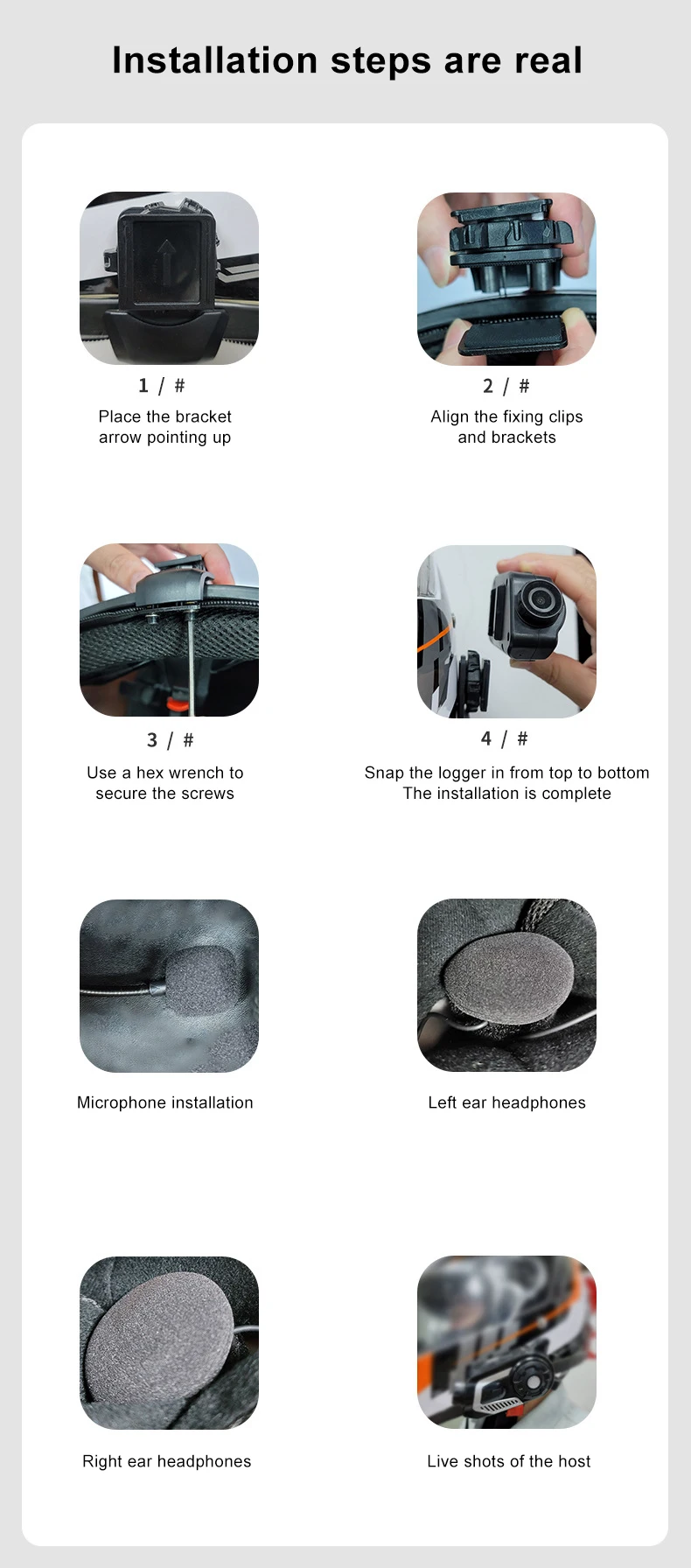 Installation steps are real

1 / #

Place the bracket arrow pointing up

2 / #

Align the fixing clips and brackets

3 / #

Use a hex wrench to secure the screws

4 / #

Snap the logger in from top to bottom
The installation is complete

Microphone installation

Left ear headphones

Right ear headphones

Live shots of the host