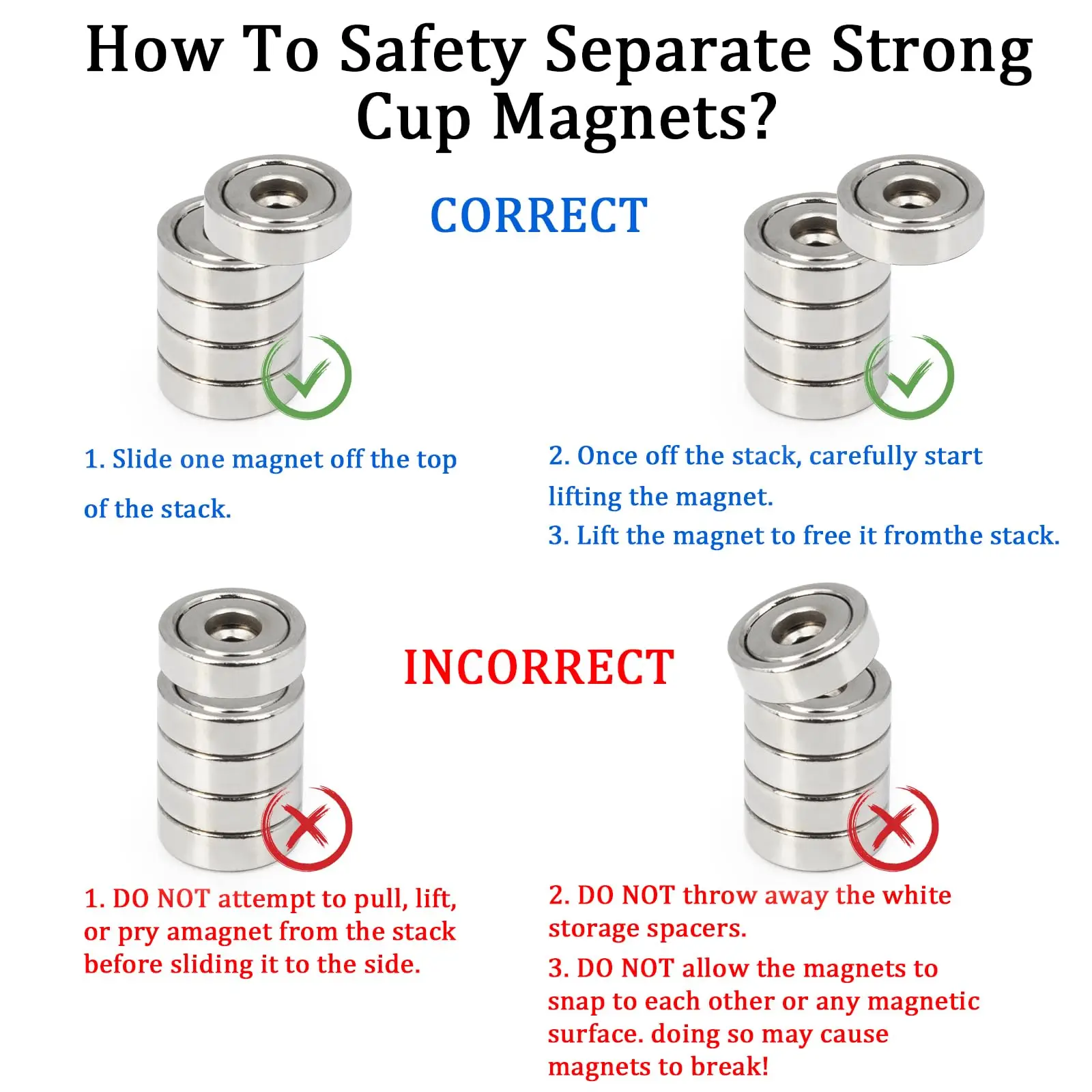 How To Safety Separate Strong Cup Magnets?

CORRECT

1. Slide one magnet off the top of the stack.

2. Once off the stack, carefully start lifting the magnet.
3. Lift the magnet to free it fromthe stack.

INCORRECT

1. DO NOT attempt to pull, lift, or pry amagnet from the stack before sliding it to the side.

2. DO NOT throw away the white storage spacers.
3. DO NOT allow the magnets to snap to each other or any magnetic surface. doing so may cause magnets to break!