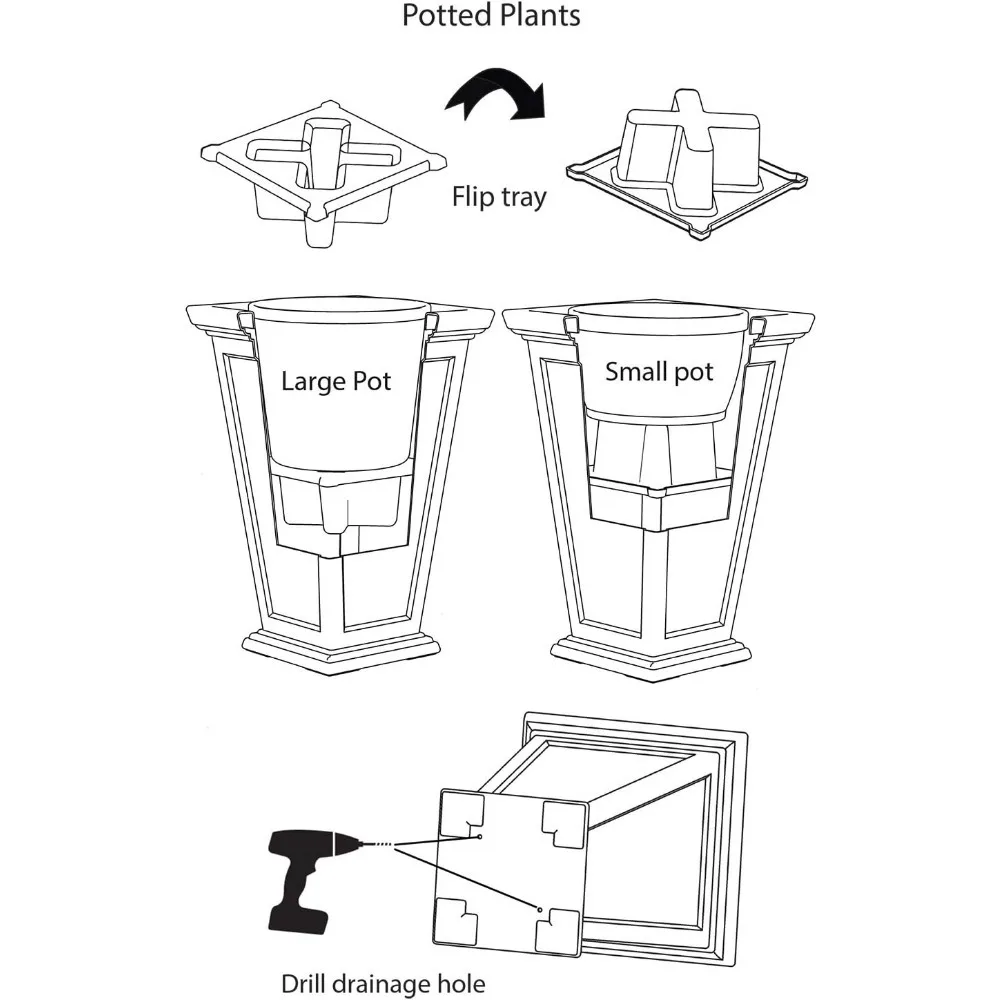 Potted Plants

Flip tray

Large Pot

Small pot

Drill drainage hole