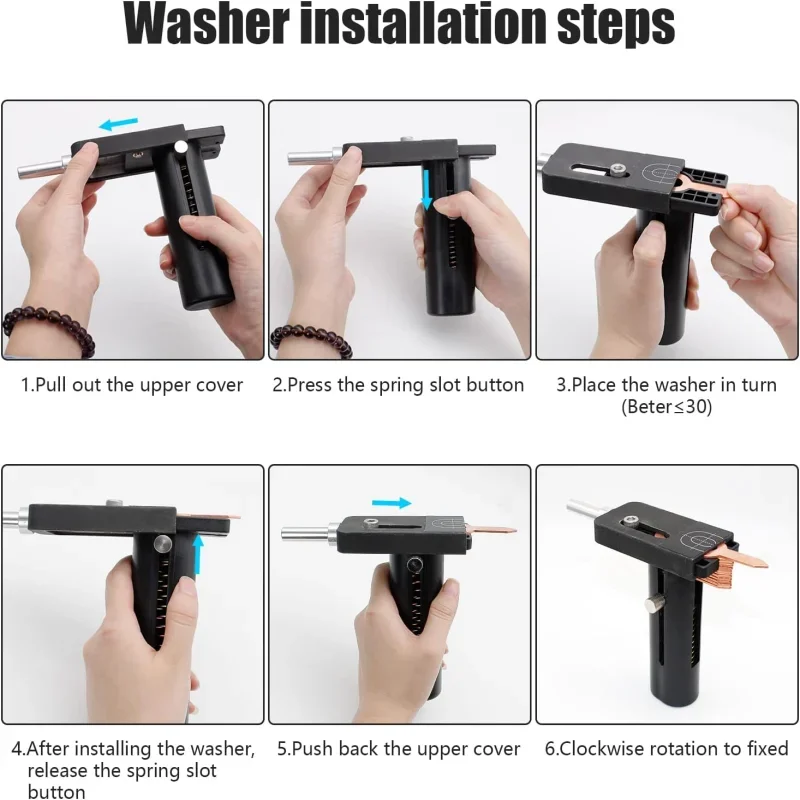 Washer installation steps

1.Pull out the upper cover

2.Press the spring slot button

3.Place the washer in turn (Beter≤30)

4.After installing the washer, release the spring slot button

5.Push back the upper cover

6.Clockwise rotation to fixed