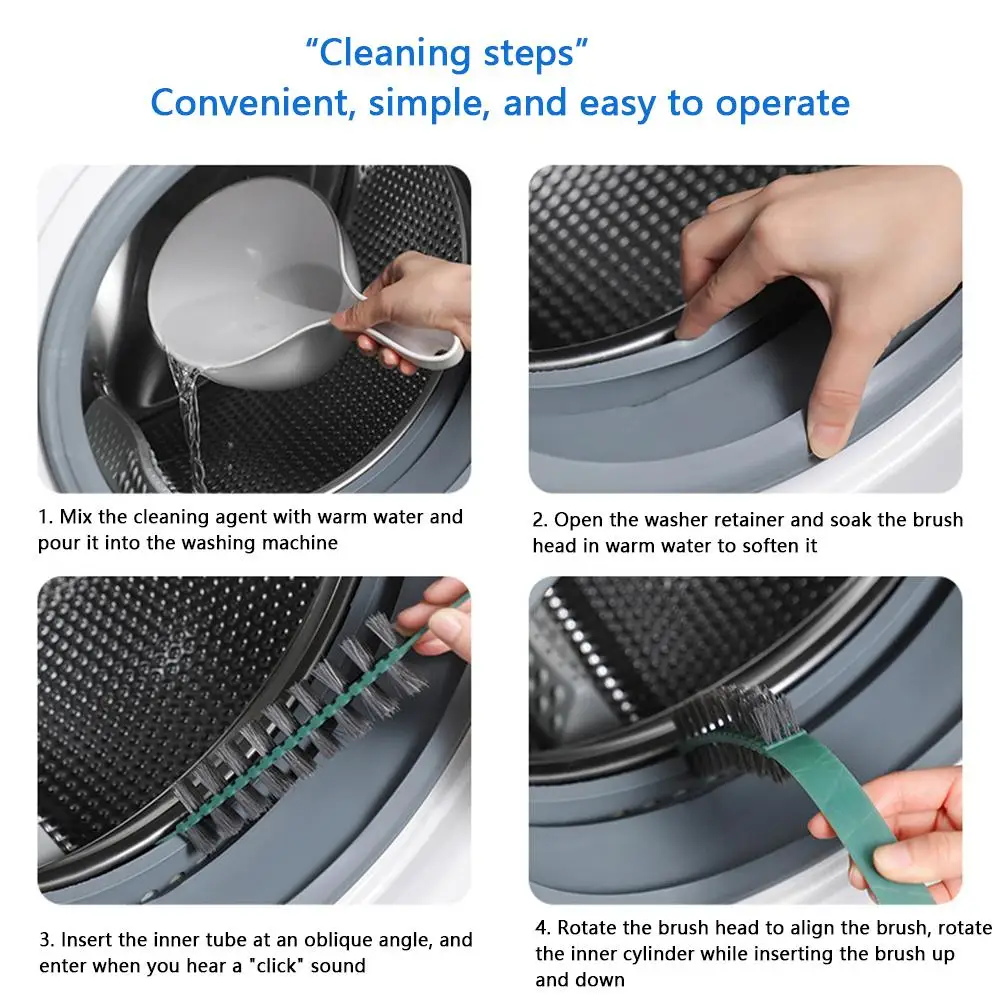 “Cleaning steps”
Convenient, simple, and easy to operate

1. Mix the cleaning agent with warm water and pour it into the washing machine

2. Open the washer retainer and soak the brush head in warm water to soften it

3. Insert the inner tube at an oblique angle, and enter when you hear a "click" sound

4. Rotate the brush head to align the brush, rotate the inner cylinder while inserting the brush up and down