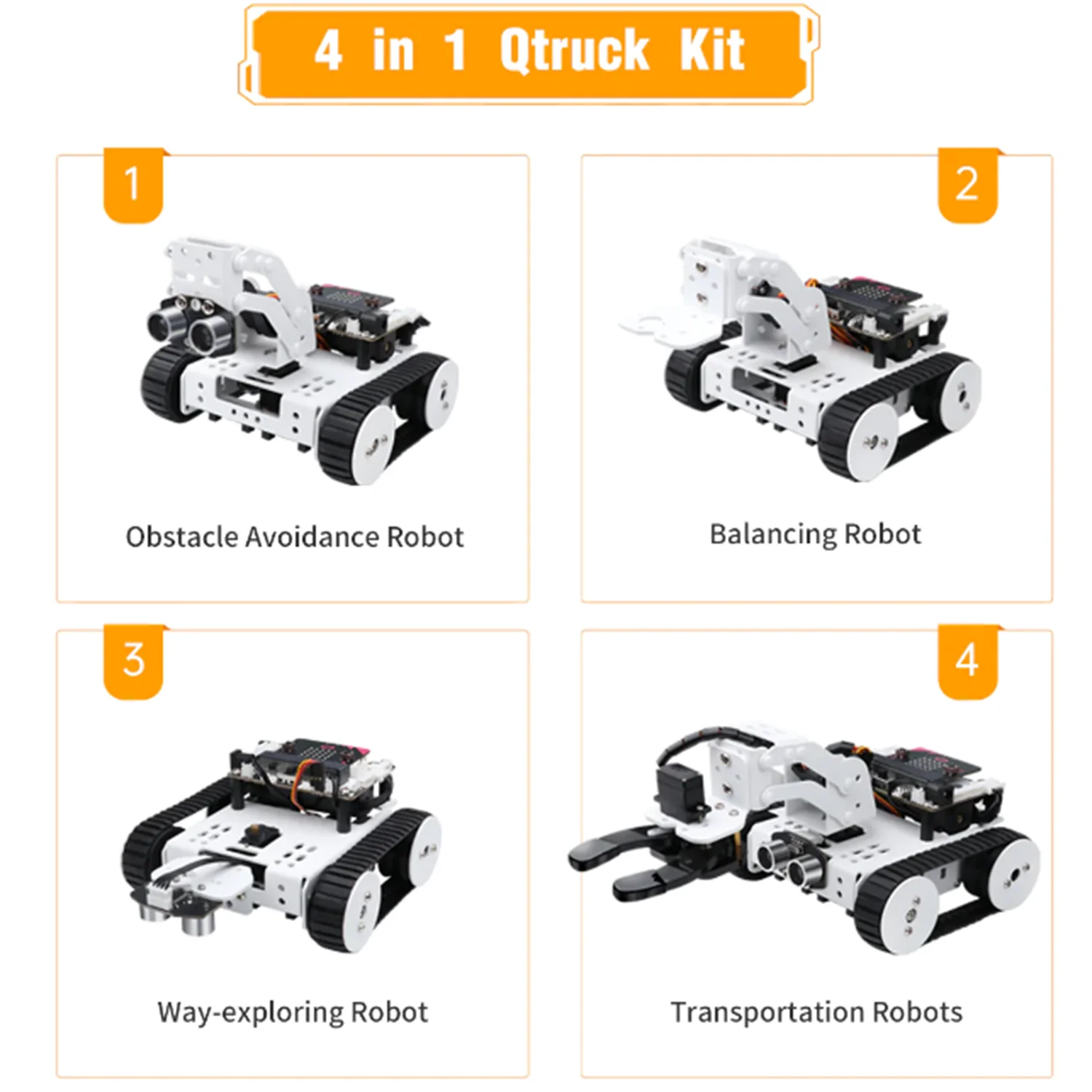 4 in 1 Qtruck Kit

1

Obstacle Avoidance Robot

2

Balancing Robot

3

Way-exploring Robot

4

Transportation Robots