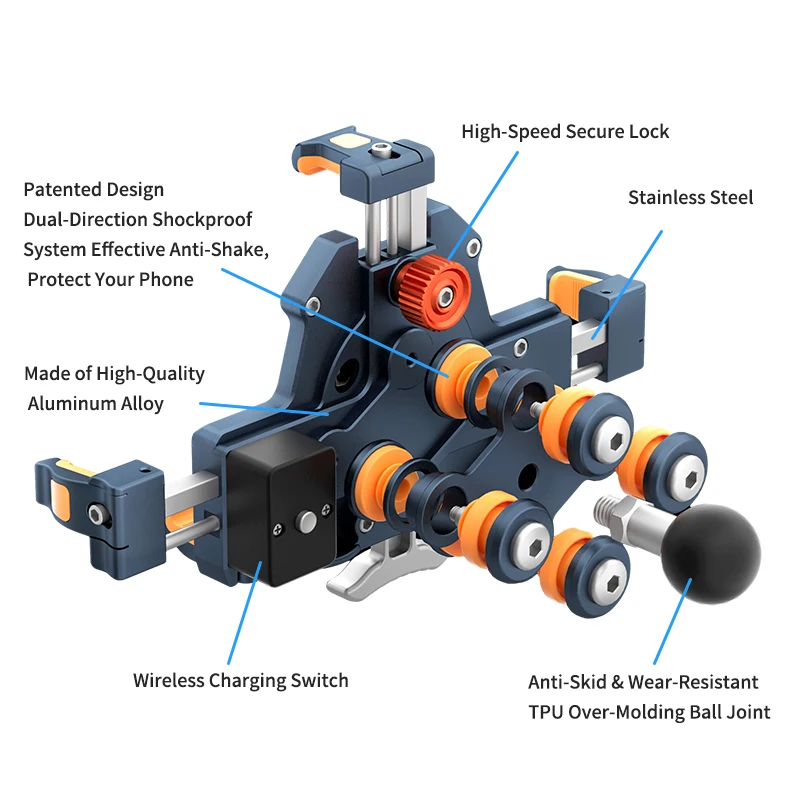 High-Speed Secure Lock

Patented Design
Dual-Direction Shockproof System Effective Anti-Shake, Protect Your Phone

Stainless Steel

Made of High-Quality Aluminum Alloy

Wireless Charging Switch

Anti-Skid & Wear-Resistant TPU Over-Molding Ball Joint