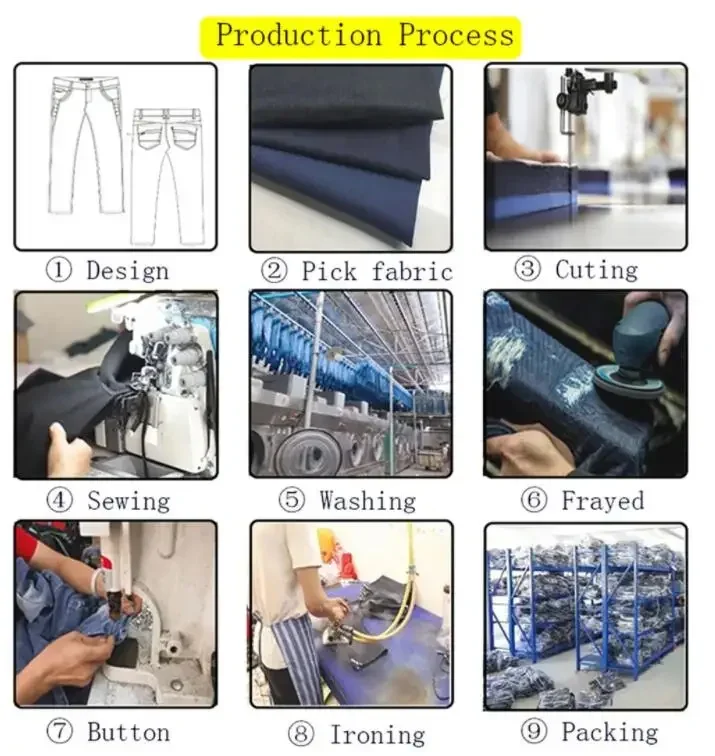 Production Process

① Design

② Pick fabric

③ Cuting

④ Sewing

⑤ Washing

⑥ Frayed

⑦ Button

⑧ Ironing

⑨ Packing