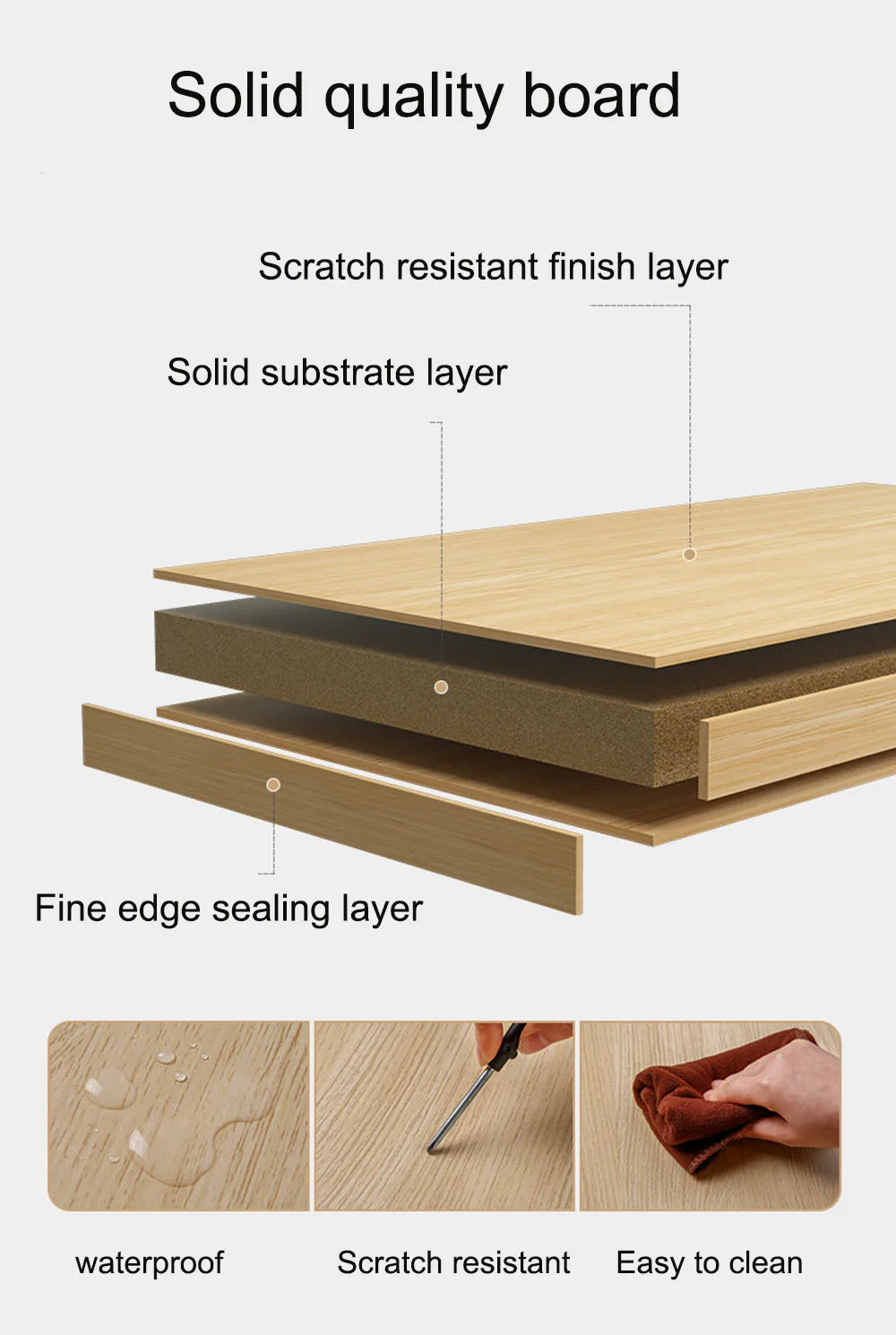 Solid quality board

Scratch resistant finish layer

Solid substrate layer

Fine edge sealing layer

waterproof

Scratch resistant

Easy to clean