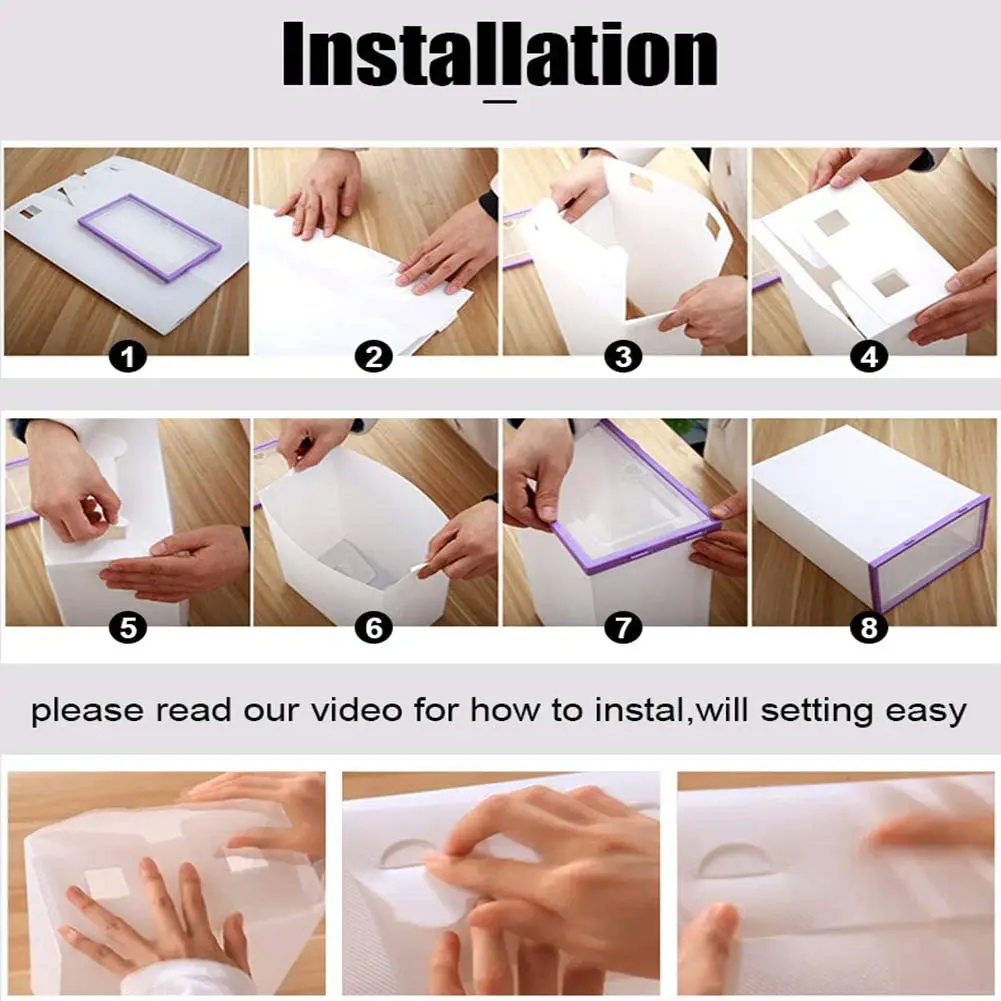 Installation

1
2
3
4
5
6
7
8

please read our video for how to instal,will setting easy