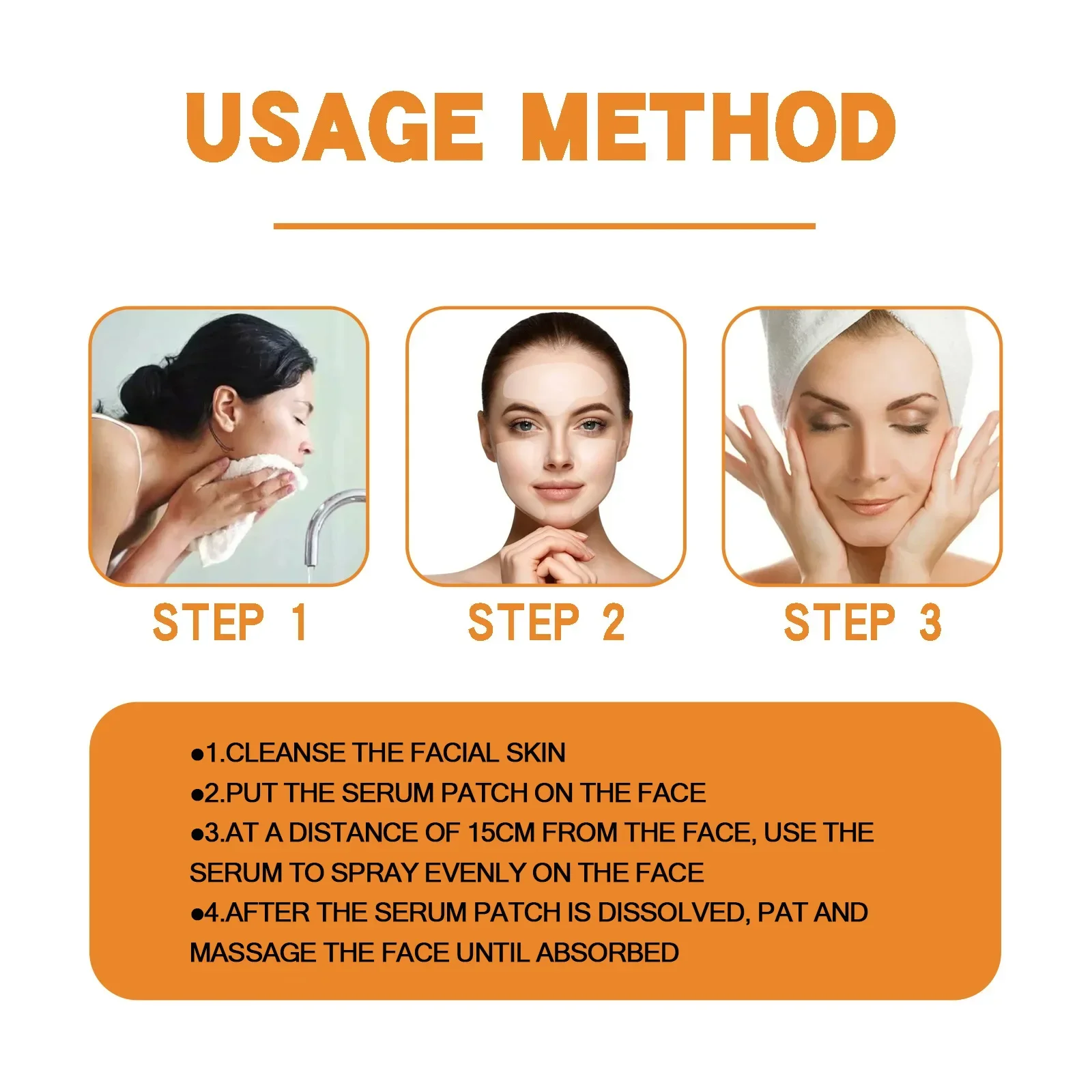 USAGE METHOD

STEP 1

STEP 2

STEP 3

●1.CLEANSE THE FACIAL SKIN
●2.PUT THE SERUM PATCH ON THE FACE
●3.AT A DISTANCE OF 15CM FROM THE FACE, USE THE SERUM TO SPRAY EVENLY ON THE FACE
●4.AFTER THE SERUM PATCH IS DISSOLVED, PAT AND MASSAGE THE FACE UNTIL ABSORBED