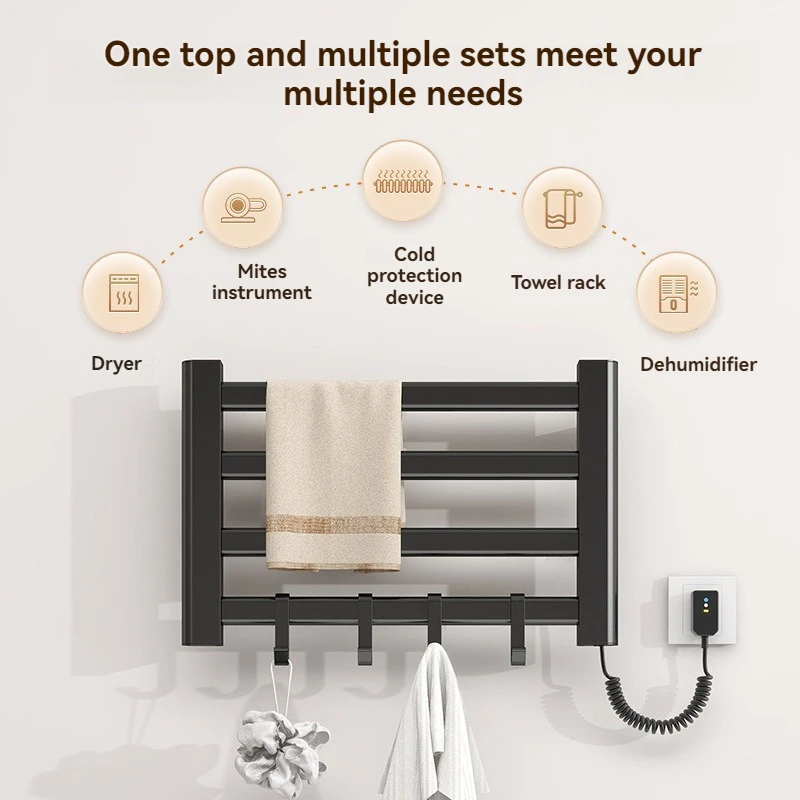 One top and multiple sets meet your multiple needs

Dryer

Mites instrument

Cold protection device

Towel rack

Dehumidifier