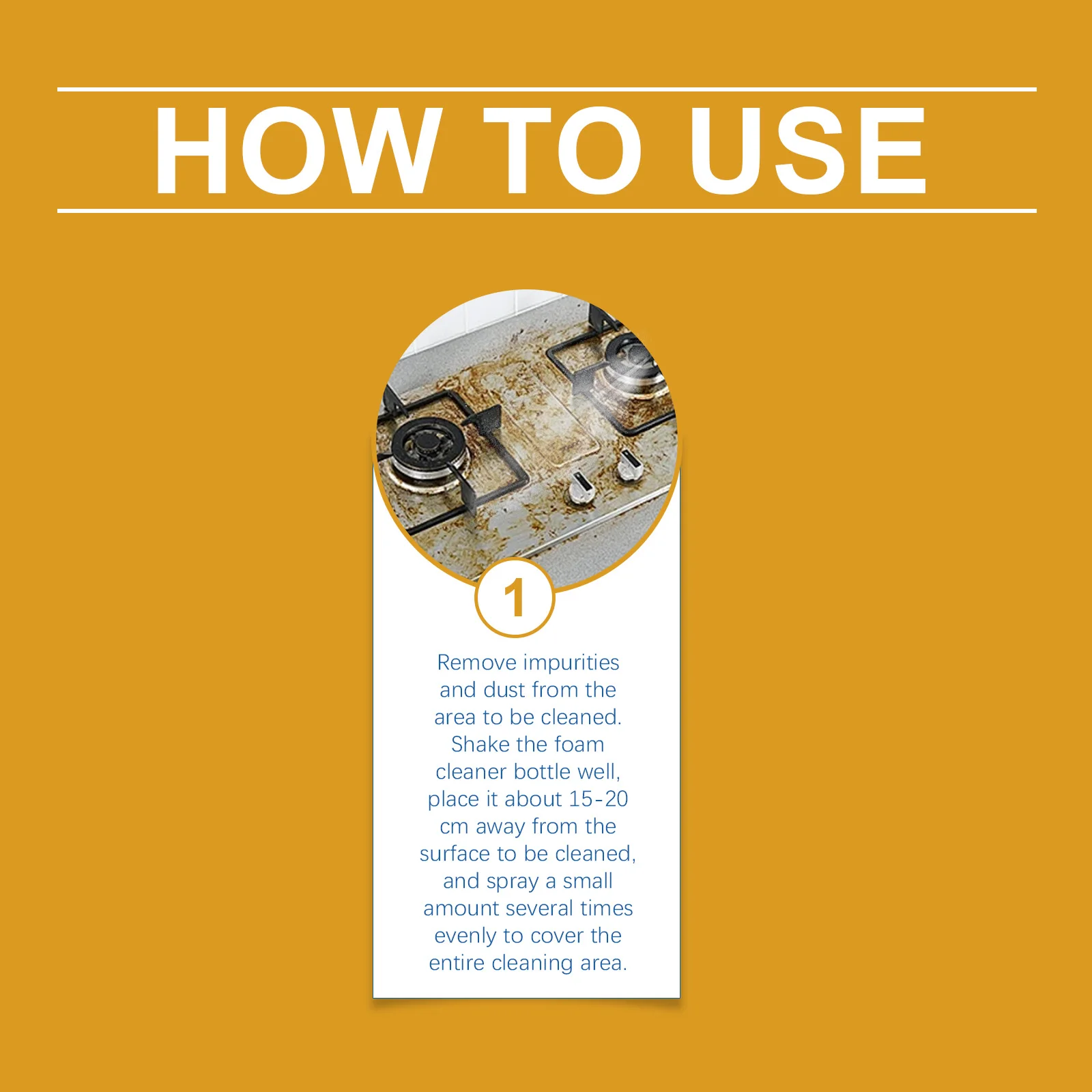 HOW TO USE

1

Remove impurities and dust from the area to be cleaned. Shake the foam cleaner bottle well, place it about 15-20 cm away from the surface to be cleaned, and spray a small amount several times evenly to cover the entire cleaning area.