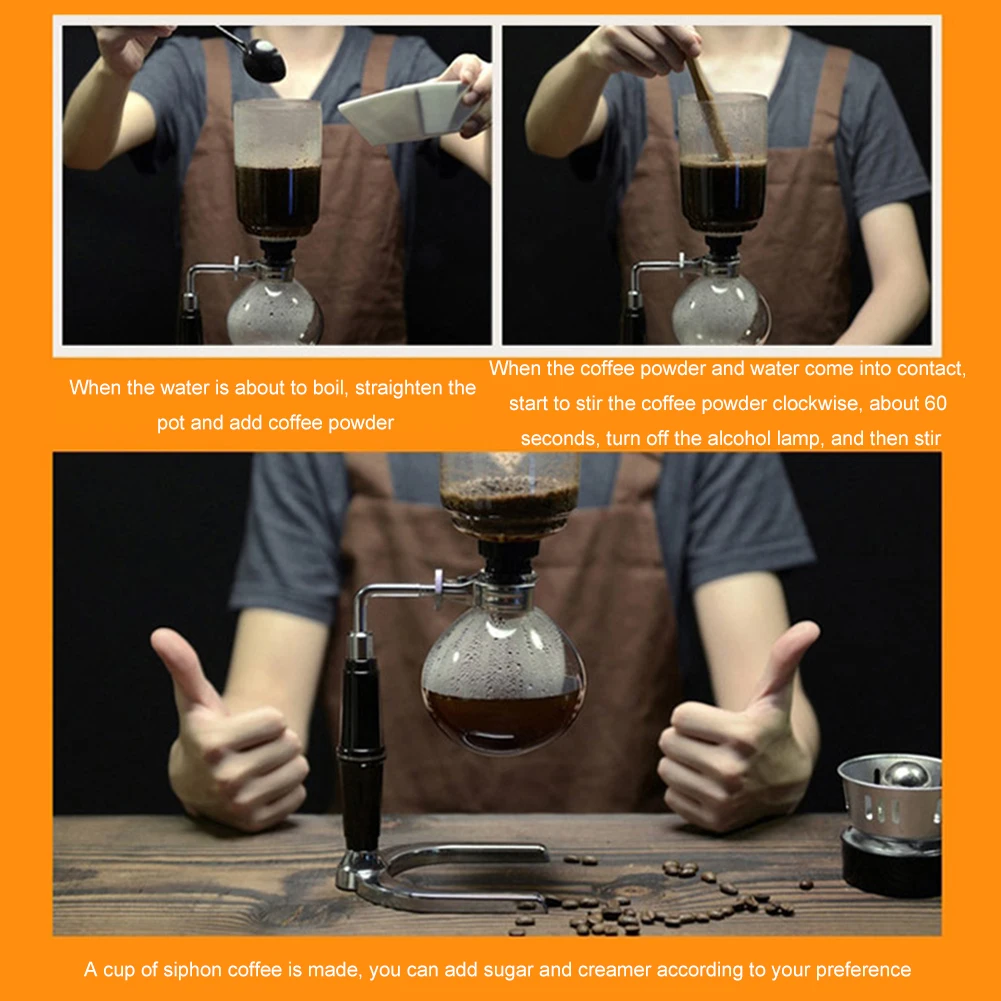 When the water is about to boil, straighten the pot and add coffee powder

When the coffee powder and water come into contact, start to stir the coffee powder clockwise, about 60 seconds, turn off the alcohol lamp, and then stir

A cup of siphon coffee is made, you can add sugar and creamer according to your preference