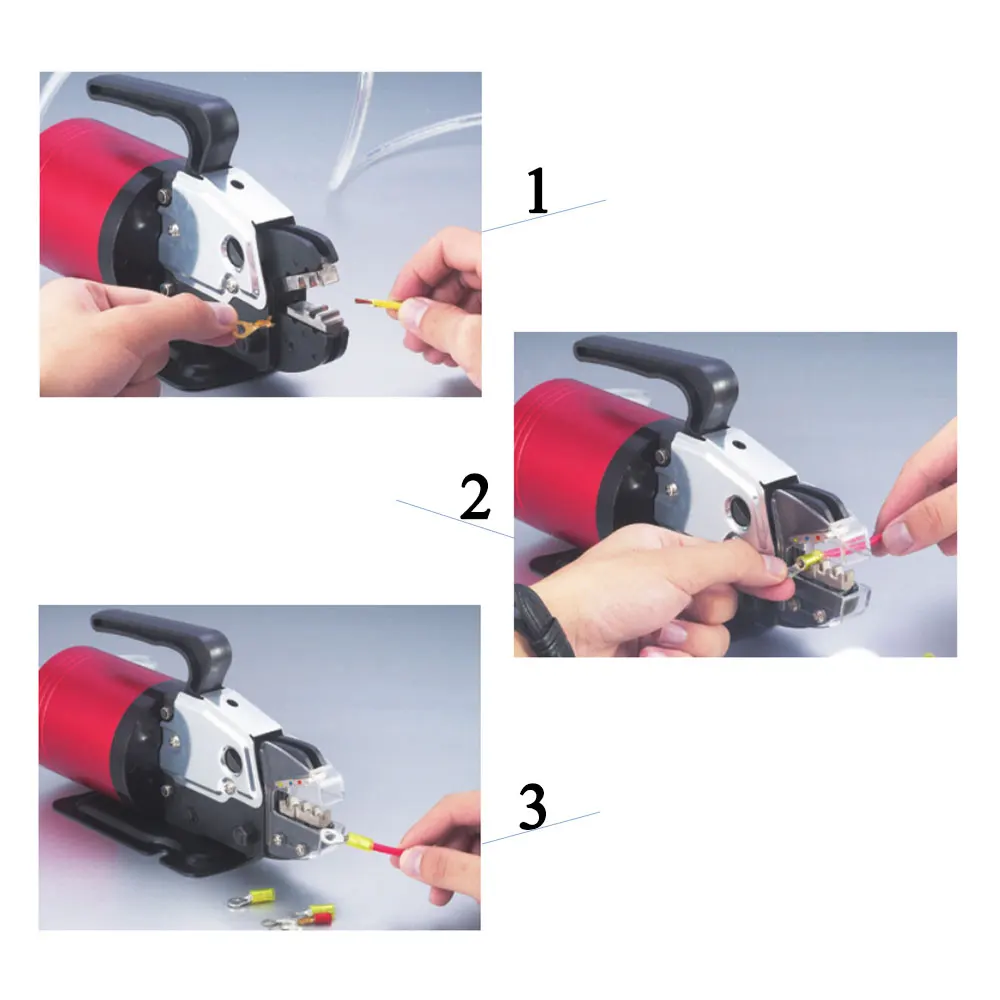 1

2

3