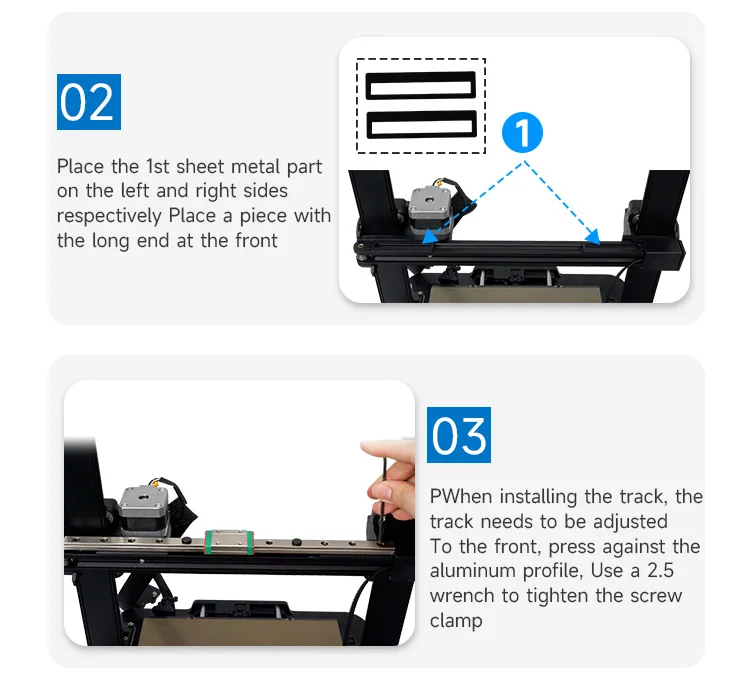 02

Place the 1st sheet metal part on the left and right sides respectively Place a piece with the long end at the front

1

03

PWhen installing the track, the track needs to be adjusted
To the front, press against the aluminum profile, Use a 2.5 wrench to tighten the screw clamp