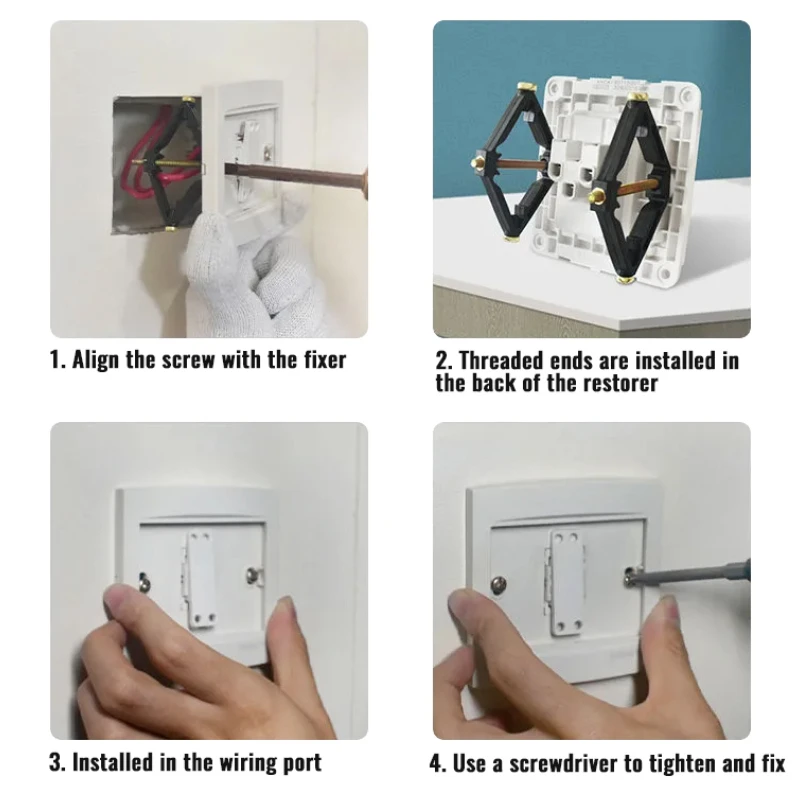 1. Align the screw with the fixer

2. Threaded ends are installed in the back of the restorer

3. Installed in the wiring port

4. Use a screwdriver to tighten and fix