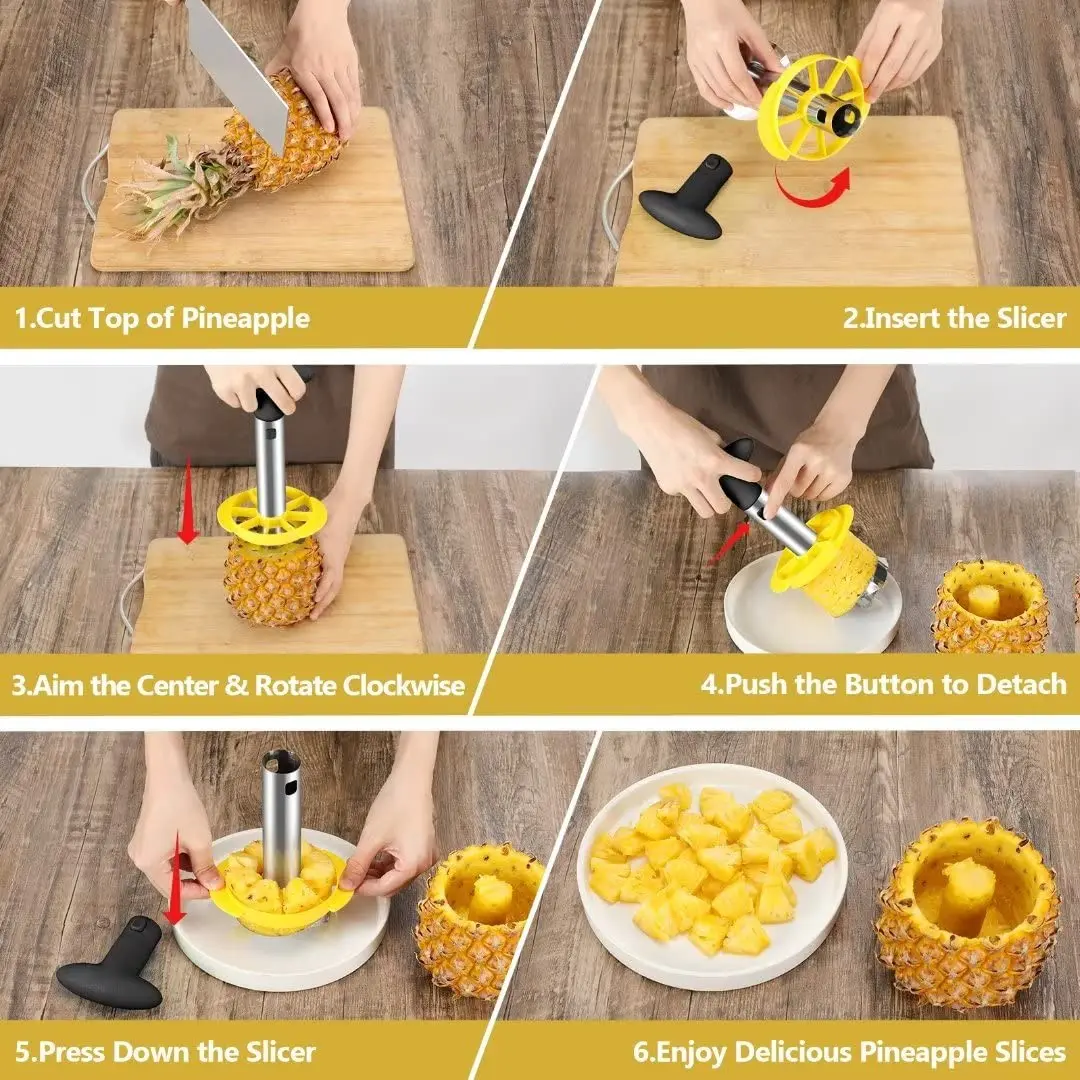 1.Cut Top of Pineapple

2.Insert the Slicer

3.Aim the Center & Rotate Clockwise

4.Push the Button to Detach

5.Press Down the Slicer

6.Enjoy Delicious Pineapple Slices