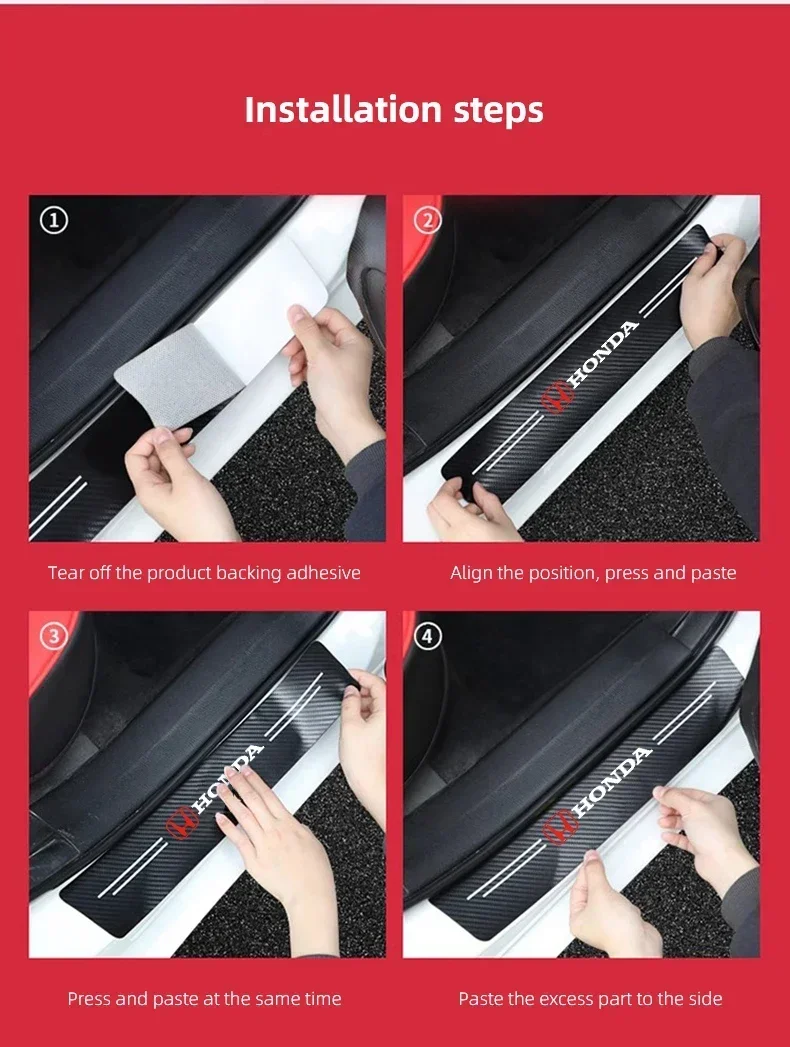 Installation steps

①

Tear off the product backing adhesive

②

HONDA

Align the position, press and paste

③

HONDA

Press and paste at the same time

④

HONDA

Paste the excess part to the side