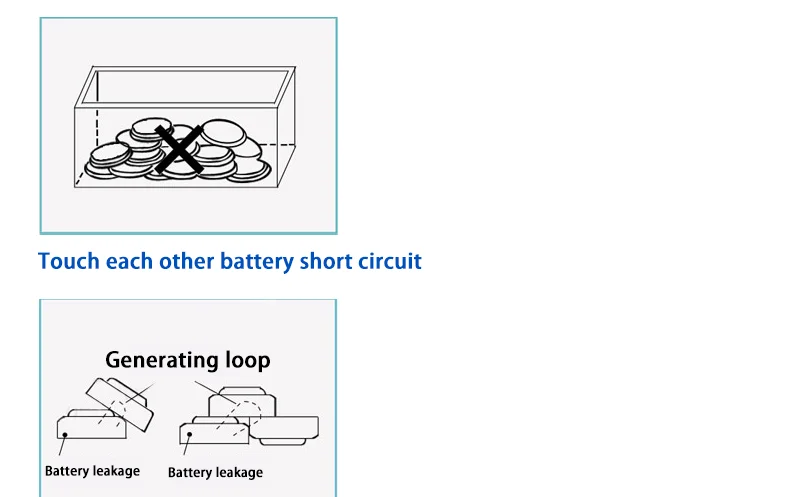 Touch each other battery short circuit

Generating loop

Battery leakage

Battery leakage