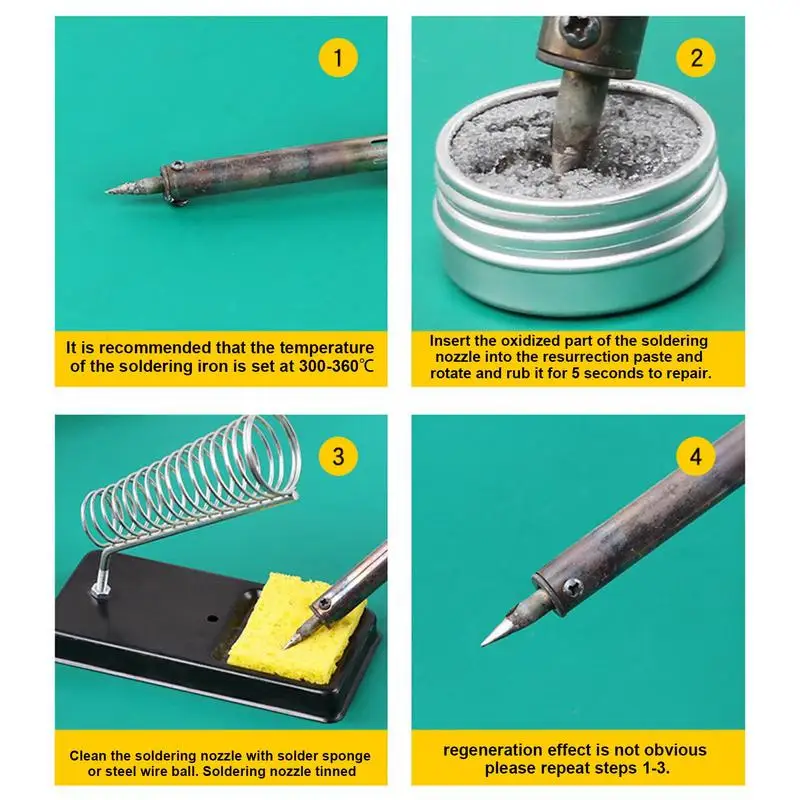 1

It is recommended that the temperature of the soldering iron is set at 300-360℃

2

Insert the oxidized part of the soldering nozzle into the resurrection paste and rotate and rub it for 5 seconds to repair.

3

Clean the soldering nozzle with solder sponge or steel wire ball. Soldering nozzle tinned

4

regeneration effect is not obvious please repeat steps 1-3.