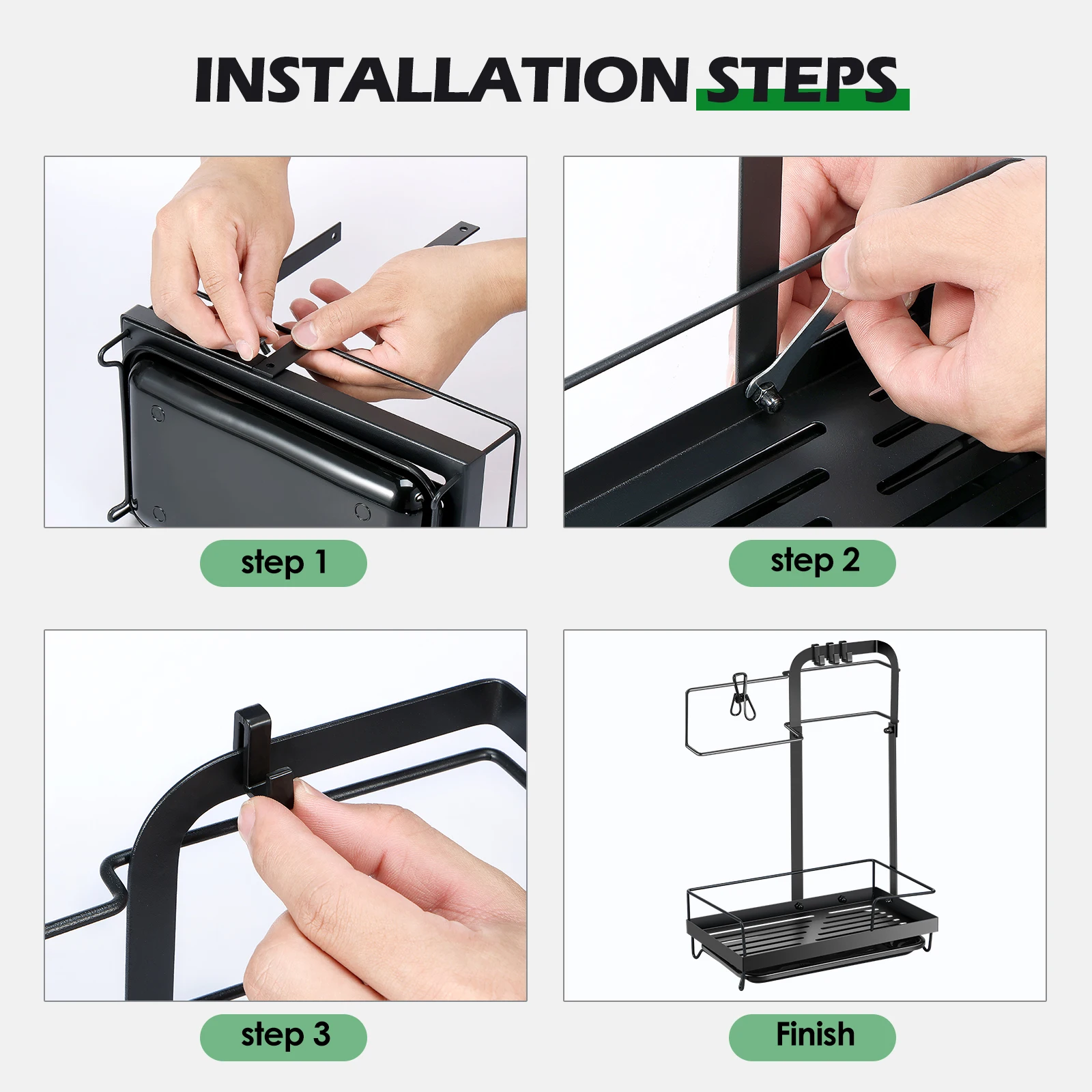 INSTALLATION STEPS

step 1

step 2

step 3

Finish