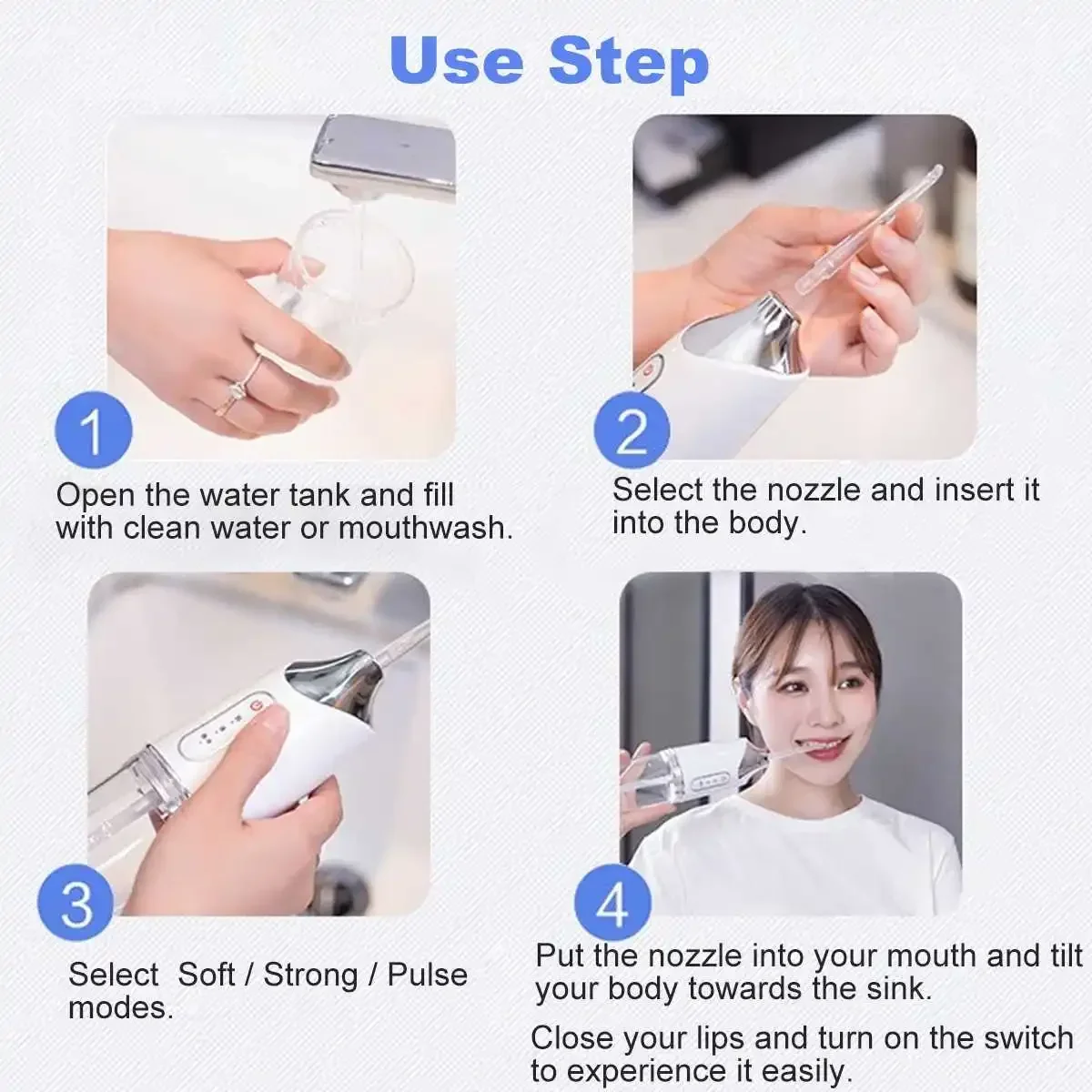 Use Step

1

Open the water tank and fill with clean water or mouthwash.

2

Select the nozzle and insert it into the body.

3

Select Soft / Strong / Pulse modes.

4

Put the nozzle into your mouth and tilt your body towards the sink.

Close your lips and turn on the switch to experience it easily.