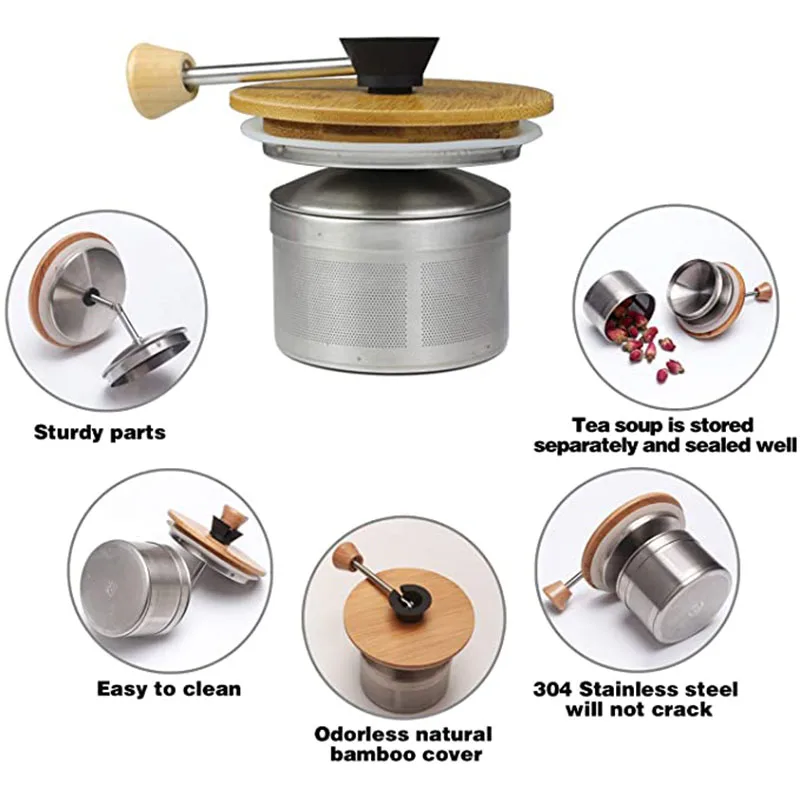 Sturdy parts

Tea soup is stored separately and sealed well

Easy to clean

Odorless natural bamboo cover

304 Stainless steel will not crack