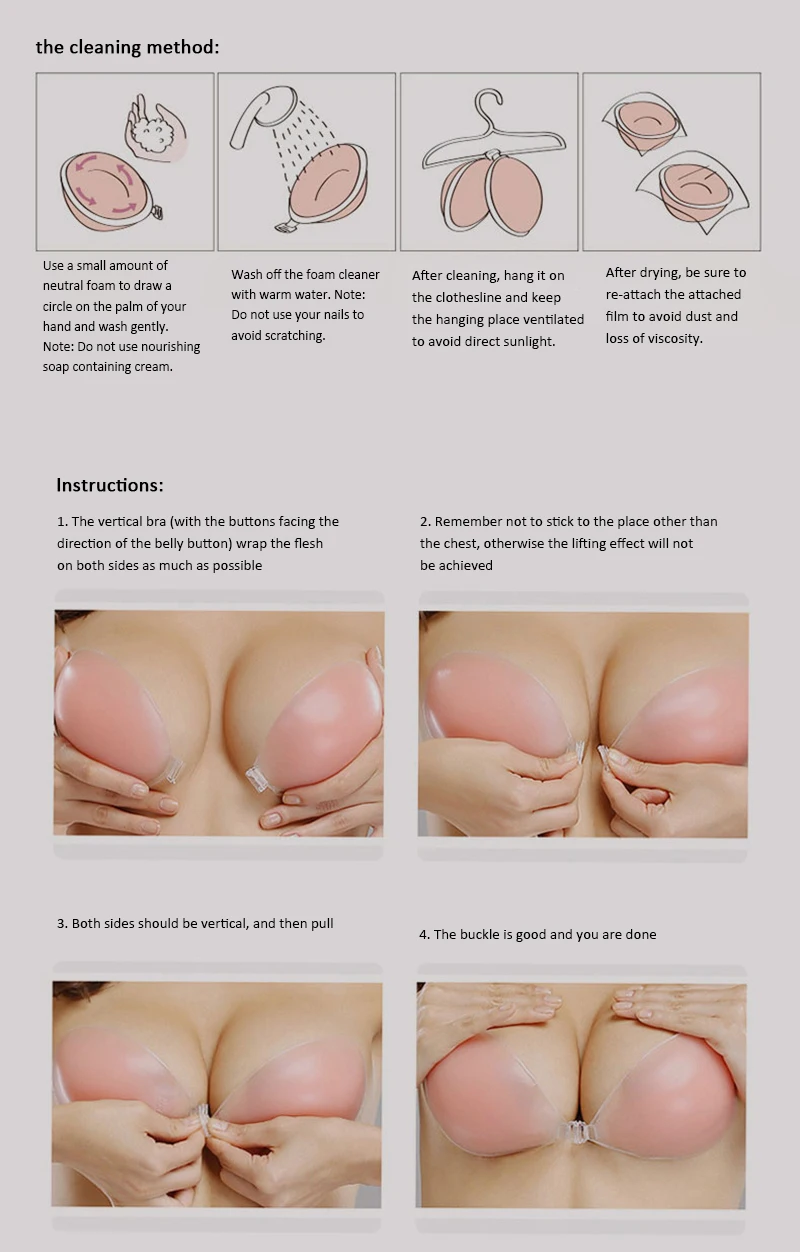 the cleaning method:

Use a small amount of neutral foam to draw a circle on the palm of your hand and wash gently. Note: Do not use nourishing soap containing cream.

Wash off the foam cleaner with warm water. Note: Do not use your nails to avoid scratching.

After cleaning, hang it on the clothesline and keep the hanging place ventilated to avoid direct sunlight.

After drying, be sure to re-attach the attached film to avoid dust and loss of viscosity.

Instructions:

1. The vertical bra (with the buttons facing the direction of the belly button) wrap the flesh on both sides as much as possible

2. Remember not to stick to the place other than the chest, otherwise the lifting effect will not be achieved

3. Both sides should be vertical, and then pull

4. The buckle is good and you are done