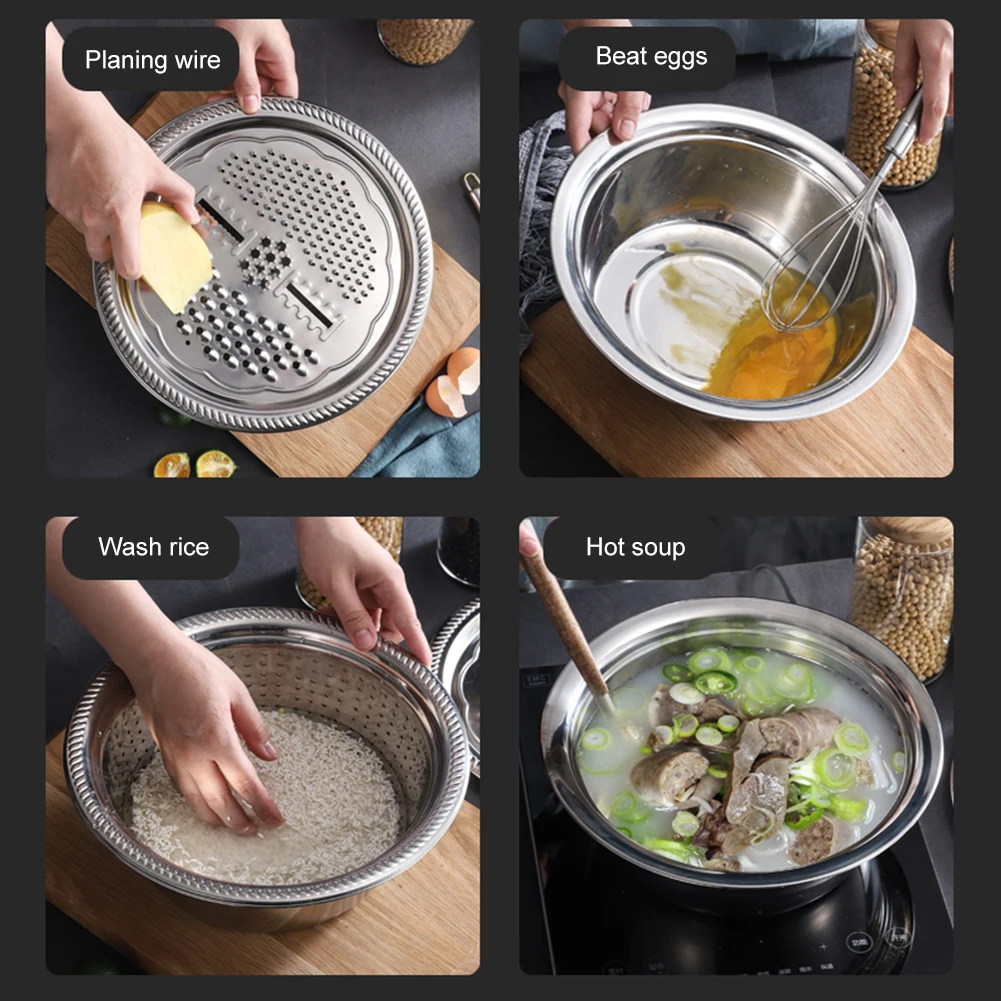 Planing wire

Beat eggs

Wash rice

Hot soup