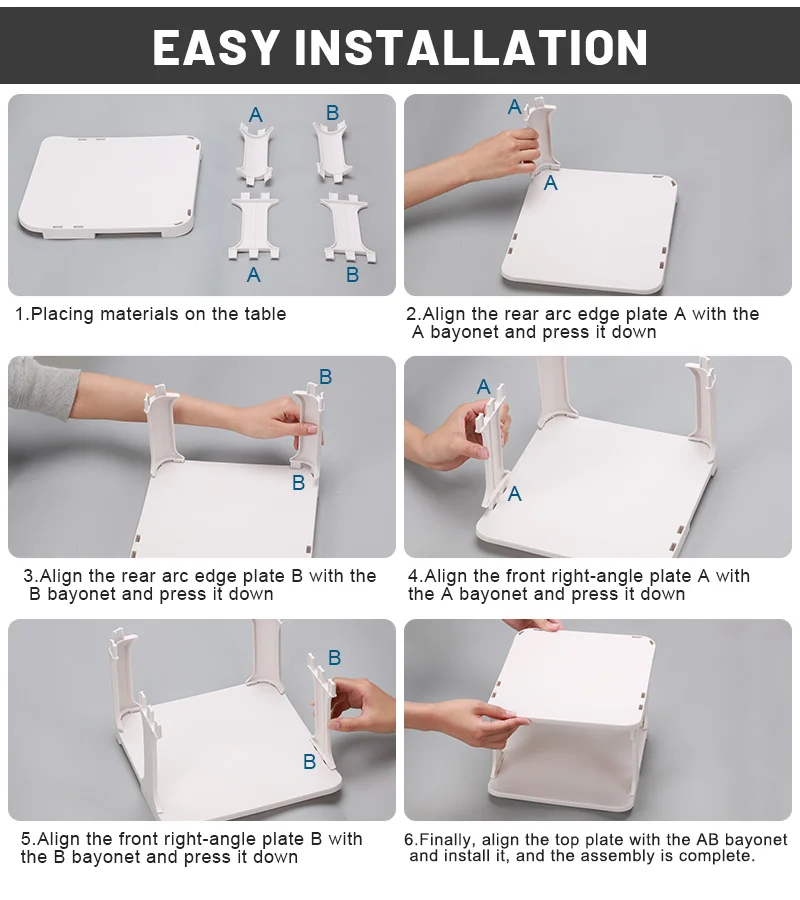 EASY INSTALLATION

A B A B

1.Placing materials on the table

A A

2.Align the rear arc edge plate A with the A bayonet and press it down

B B

3.Align the rear arc edge plate B with the B bayonet and press it down

A A

4.Align the front right-angle plate A with the A bayonet and press it down

B B

5.Align the front right-angle plate B with the B bayonet and press it down

6.Finally, align the top plate with the AB bayonet and install it, and the assembly is complete.