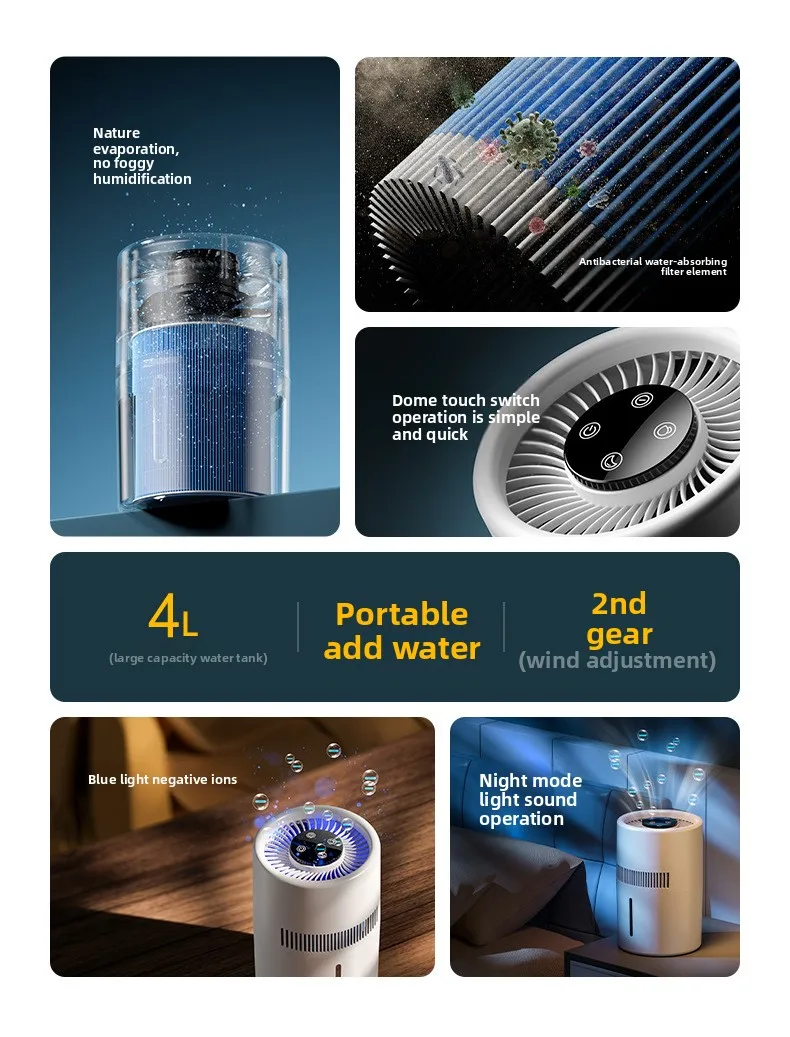 Nature evaporation, no foggy humidification

Antibacterial water-absorbing filter element

Dome touch switch operation is simple and quick

4L
(large capacity water tank)

Portable add water

2nd gear
(wind adjustment)

Blue light negative ions

Night mode light sound operation