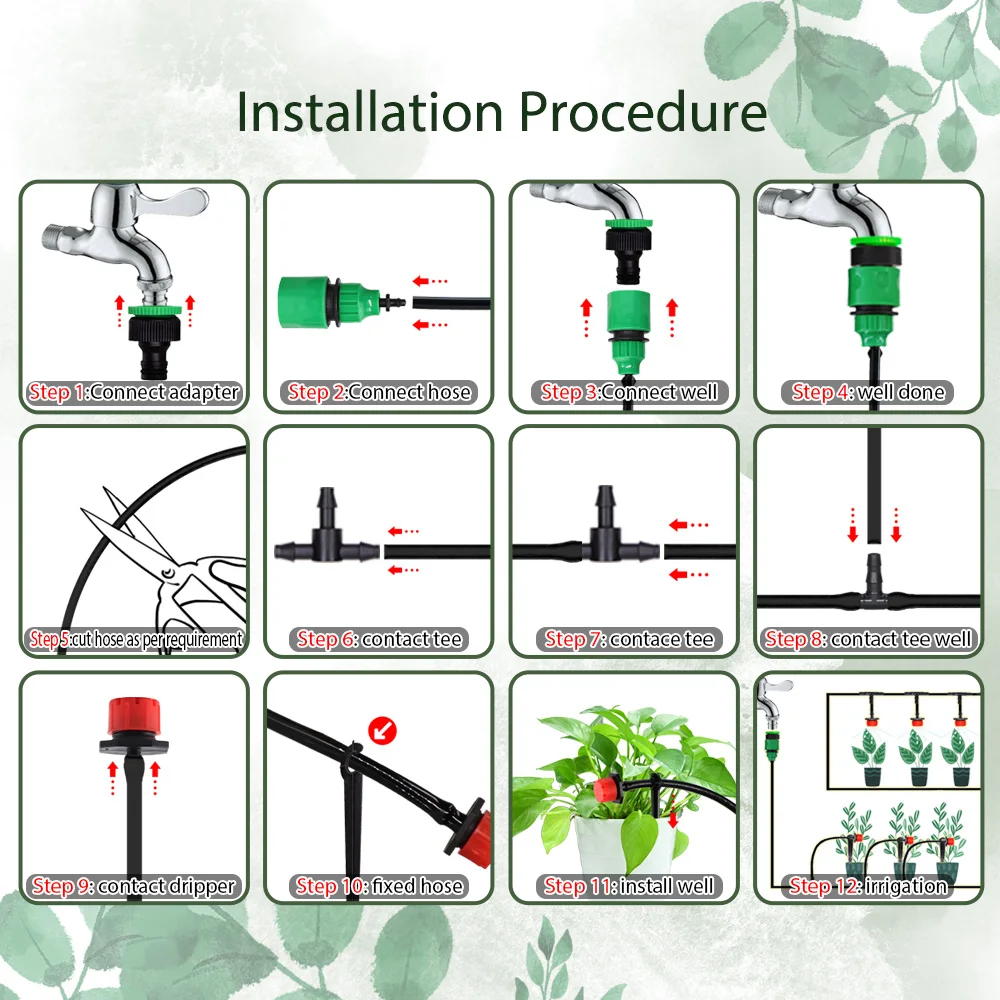 Installation Procedure

Step 1:Connect adapter

Step 2:Connect hose

Step 3:Connect well

Step 4: well done

Step 5:cut hose as per requirement

Step 6: contact tee

Step 7: contace tee

Step 8: contact tee well

Step 9: contact dripper

Step 10: fixed hose

Step 11: install well

Step 12: irrigation