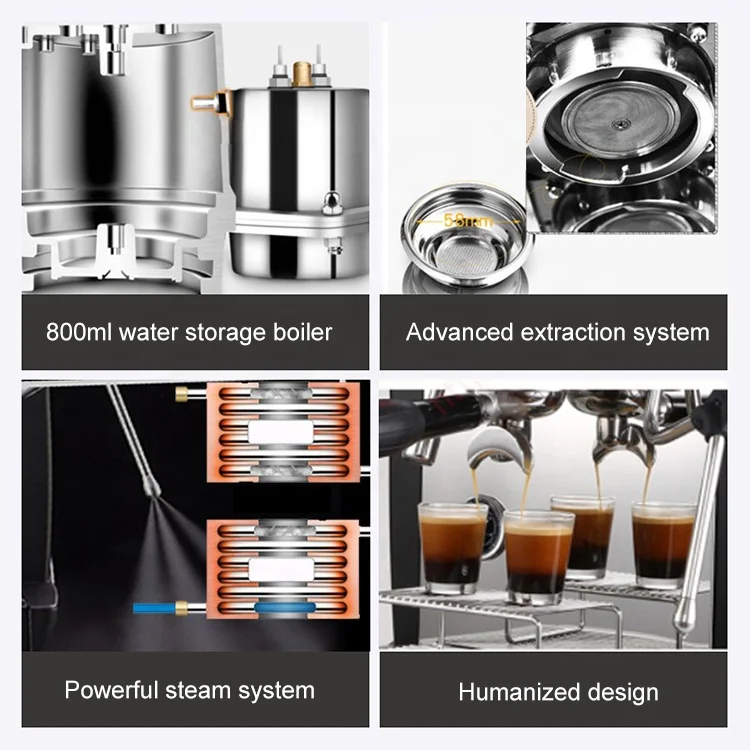 800ml water storage boiler

58mm

Advanced extraction system

Powerful steam system

Humanized design