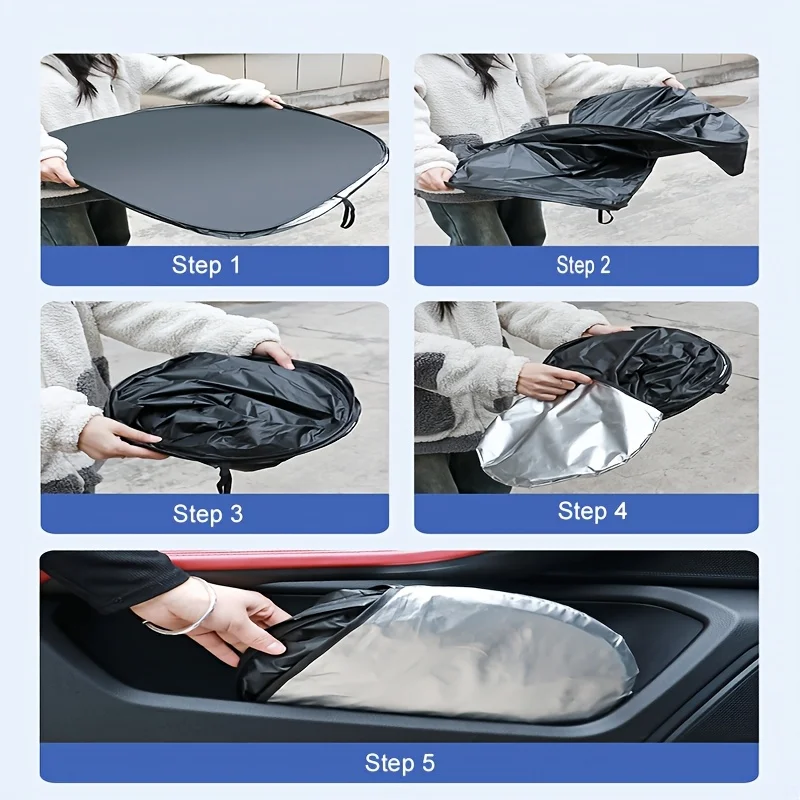 Step 1

Step 2

Step 3

Step 4

Step 5