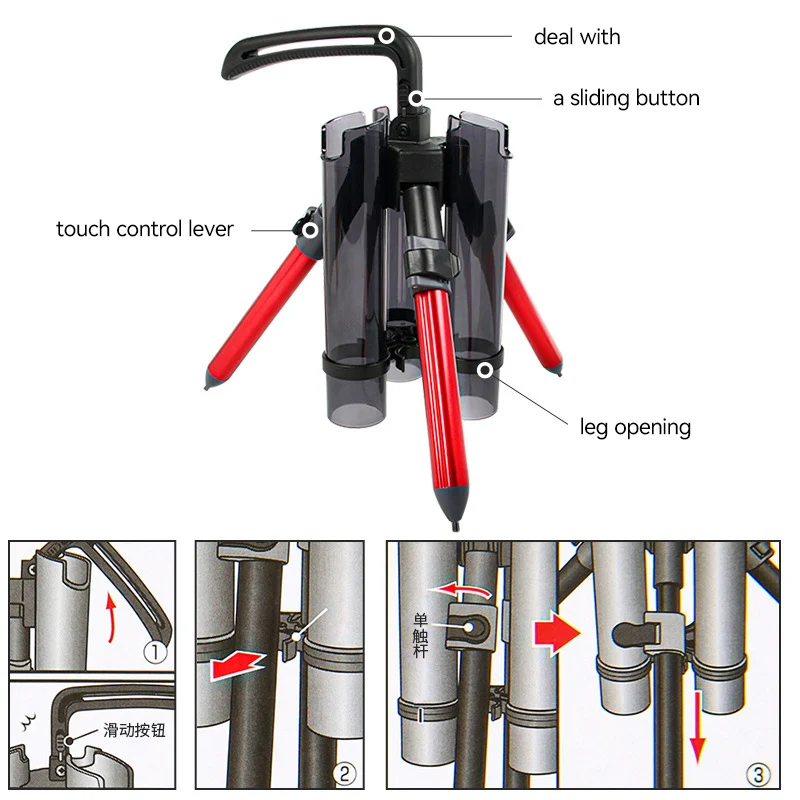 deal with

a sliding button

touch control lever

leg opening

①

滑动按钮

②

单触杆

③