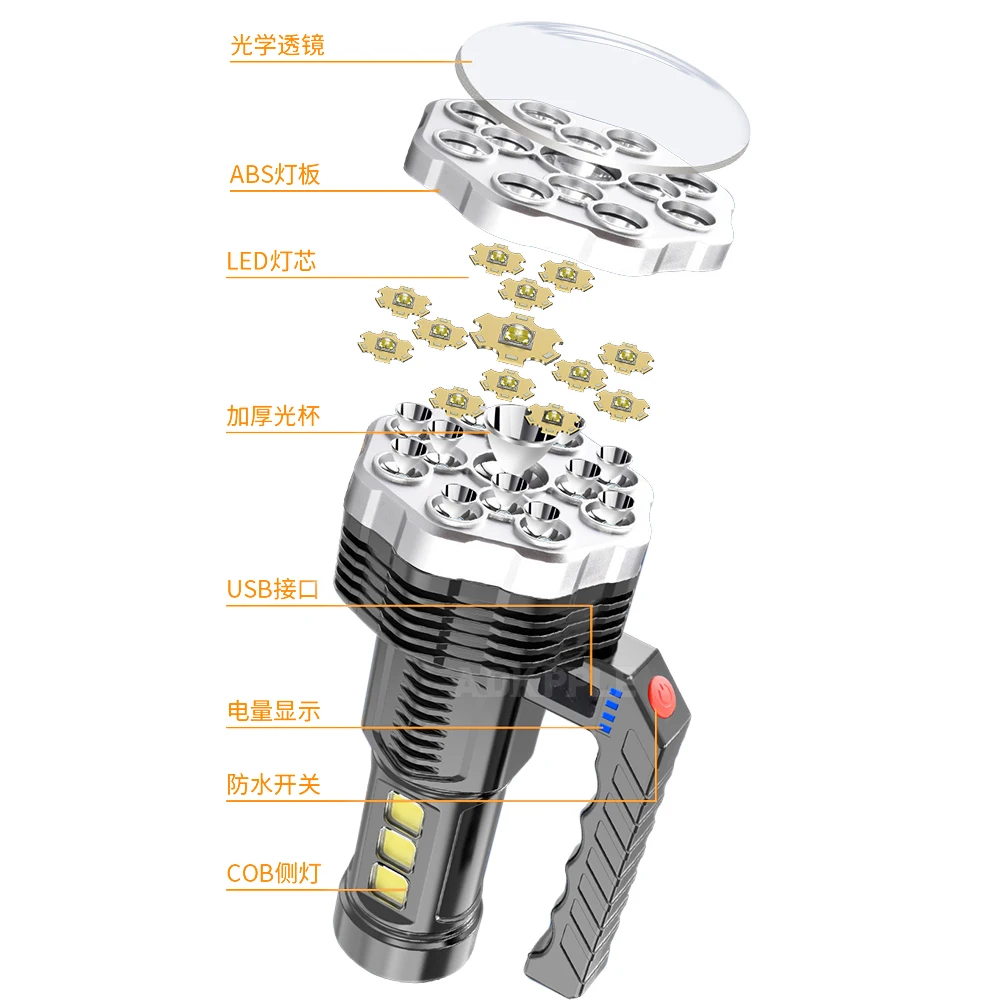 光学透镜

ABS灯板

LED灯芯

加厚光杯

USB接口

电量显示

防水开关

COB侧灯