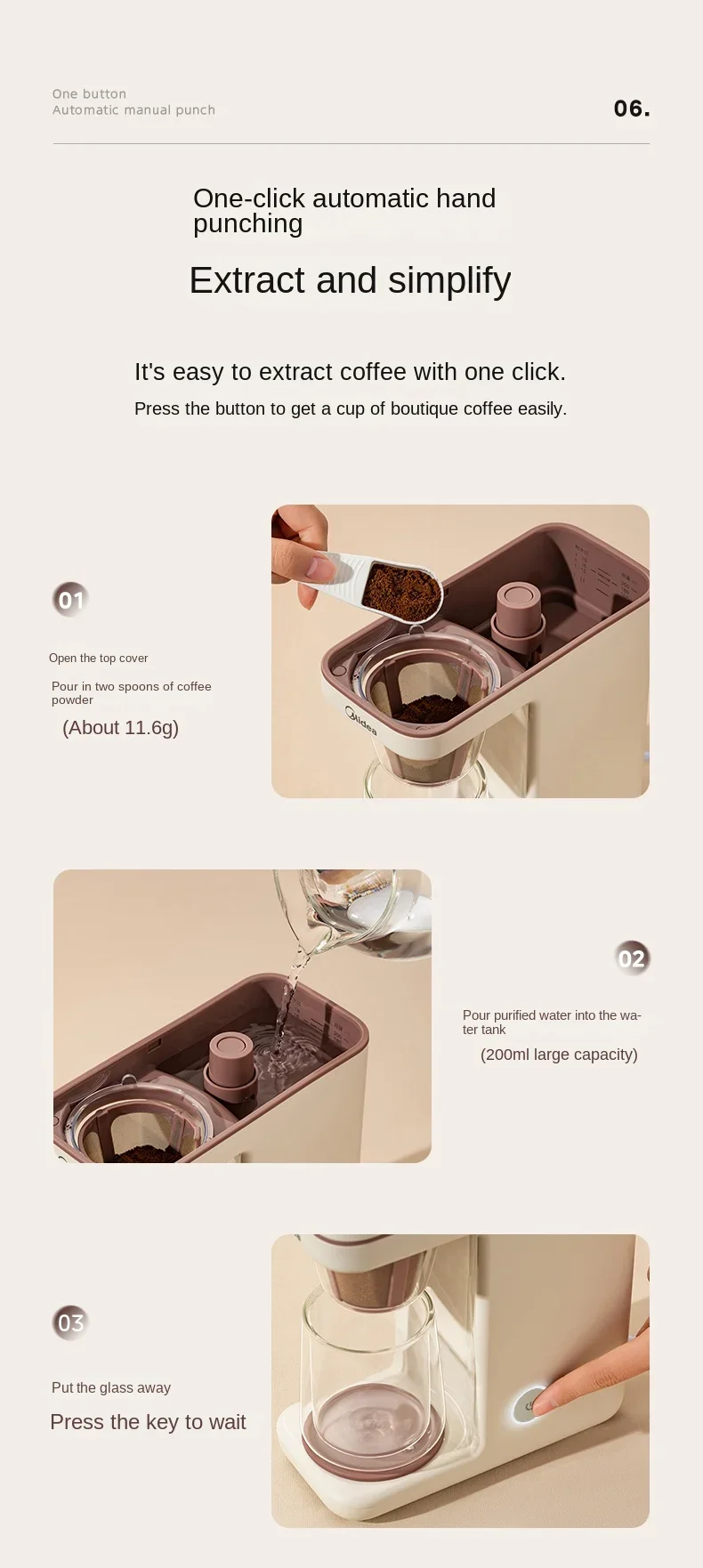 One button
Automatic manual punch

06.

One-click automatic hand punching

Extract and simplify

It's easy to extract coffee with one click.

Press the button to get a cup of boutique coffee easily.

01

Open the top cover

Pour in two spoons of coffee powder

(About 11.6g)

Midea

02

Pour purified water into the water tank

(200ml large capacity)

03

Put the glass away

Press the key to wait