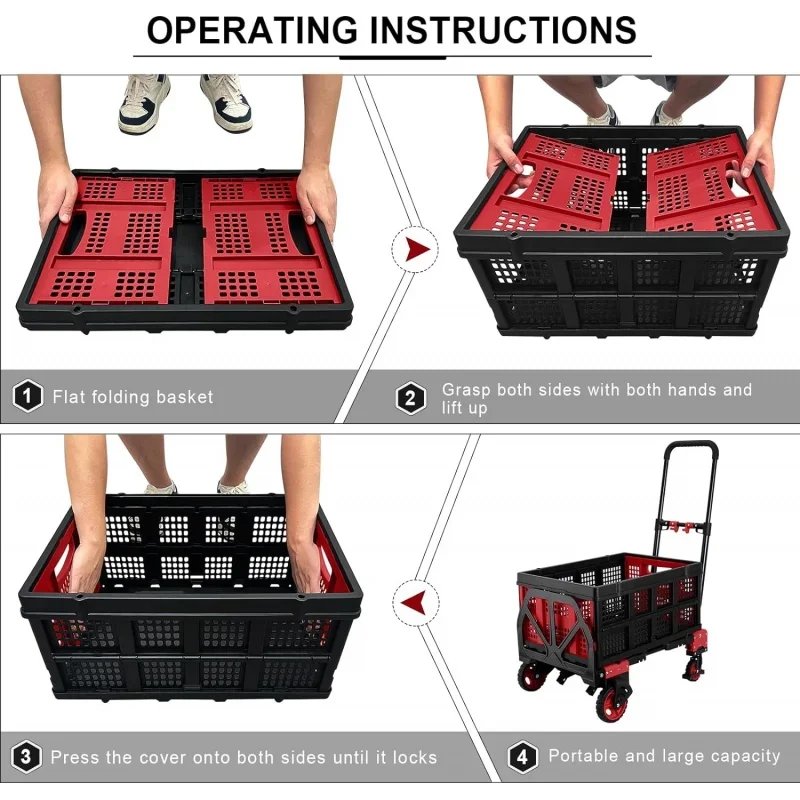 OPERATING INSTRUCTIONS

1 Flat folding basket

2 Grasp both sides with both hands and lift up

3 Press the cover onto both sides until it locks

4 Portable and large capacity