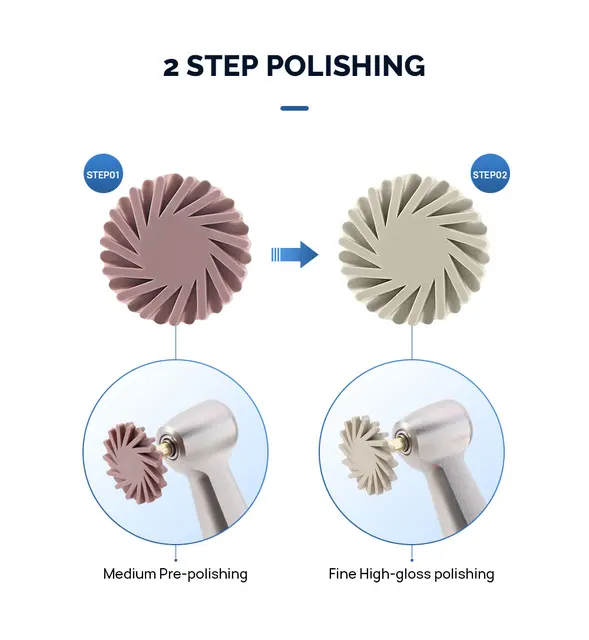 2 STEP POLISHING

STEP01

STEP02

Medium Pre-polishing

Fine High-gloss polishing