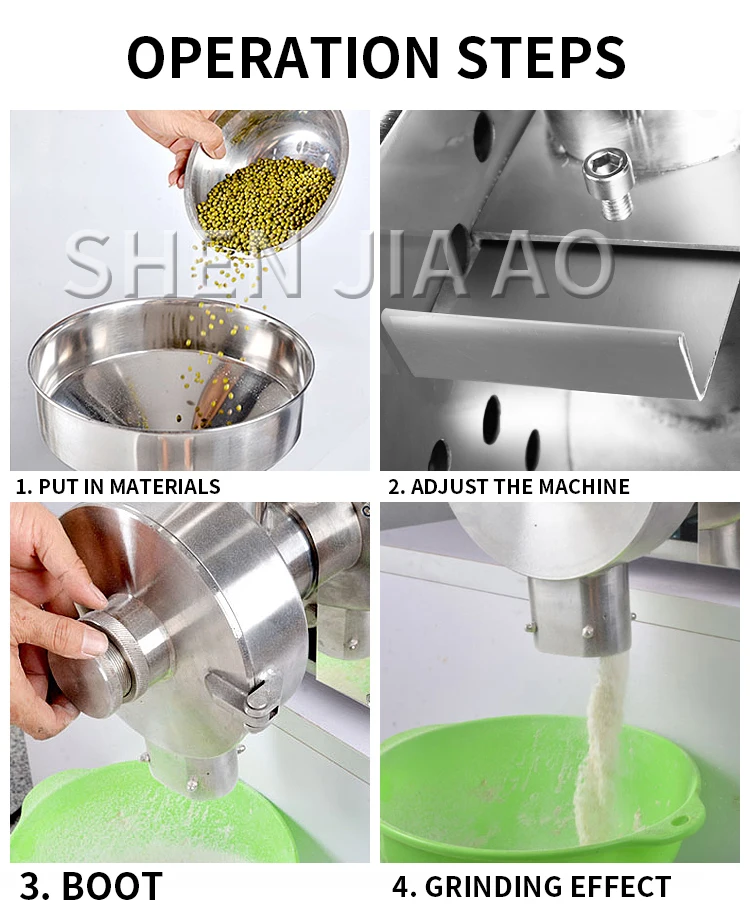 OPERATION STEPS

SHEN JIA AO

1. PUT IN MATERIALS

2. ADJUST THE MACHINE

3. BOOT

4. GRINDING EFFECT