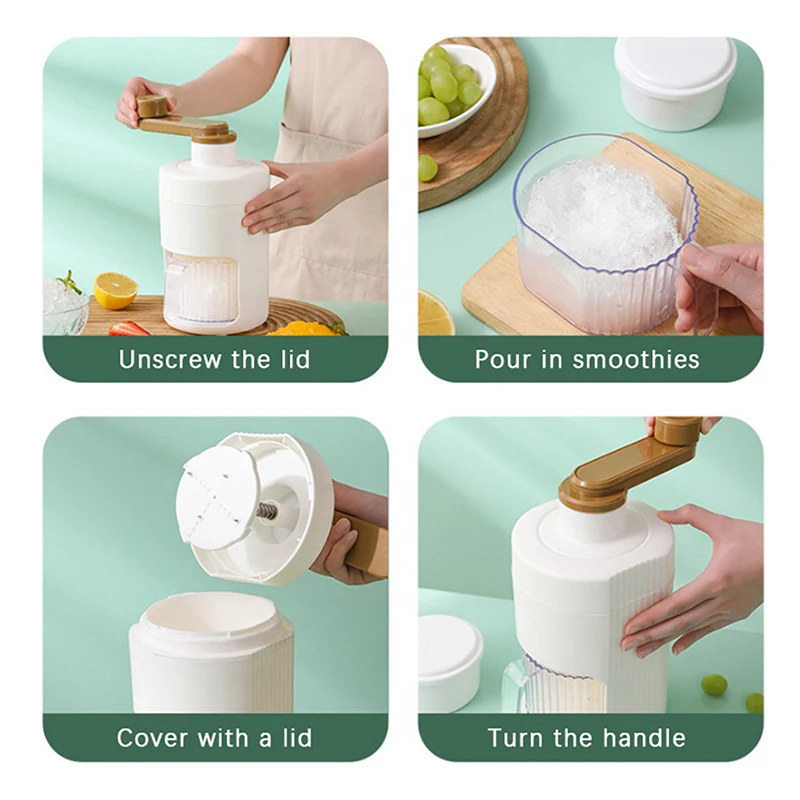 Unscrew the lid

Pour in smoothies

Cover with a lid

Turn the handle