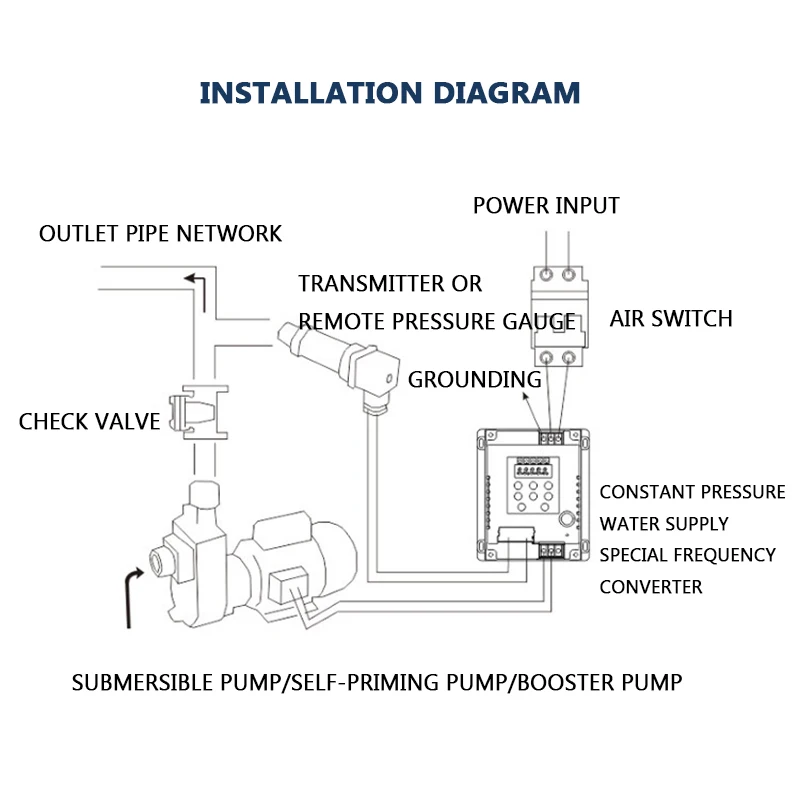 INSTALLATION DIAGRAM

POWER INPUT

OUTLET PIPE NETWORK

TRANSMITTER OR REMOTE PRESSURE GAUGE

AIR SWITCH

GROUNDING

CHECK VALVE

CONSTANT PRESSURE WATER SUPPLY SPECIAL FREQUENCY CONVERTER

SUBMERSIBLE PUMP/SELF-PRIMING PUMP/BOOSTER PUMP