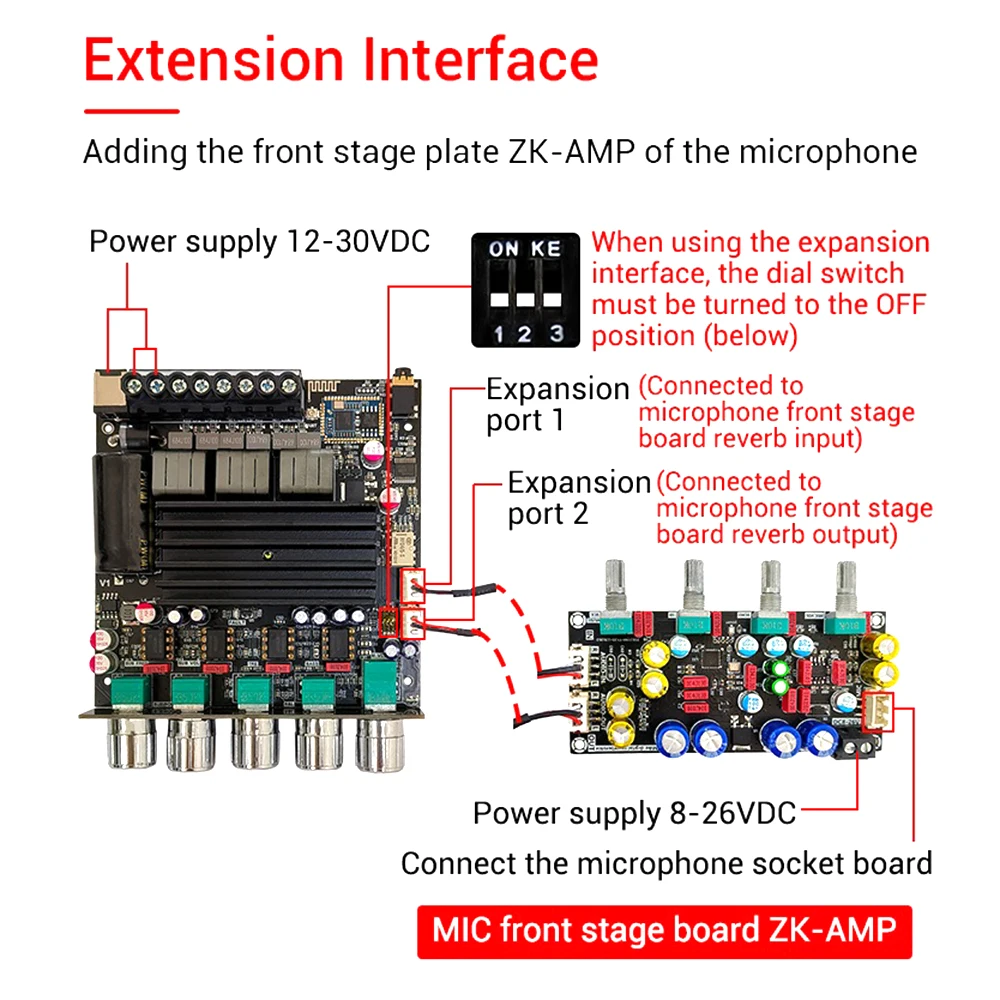 Extension Interface

Adding the front stage plate ZK-AMP of the microphone

Power supply 12-30VDC

ON KE
1 2 3

When using the expansion interface, the dial switch must be turned to the OFF position (below)

Expansion port 1 (Connected to microphone front stage board reverb input)

Expansion port 2 (Connected to microphone front stage board reverb output)

Power supply 8-26VDC

Connect the microphone socket board

MIC front stage board ZK-AMP