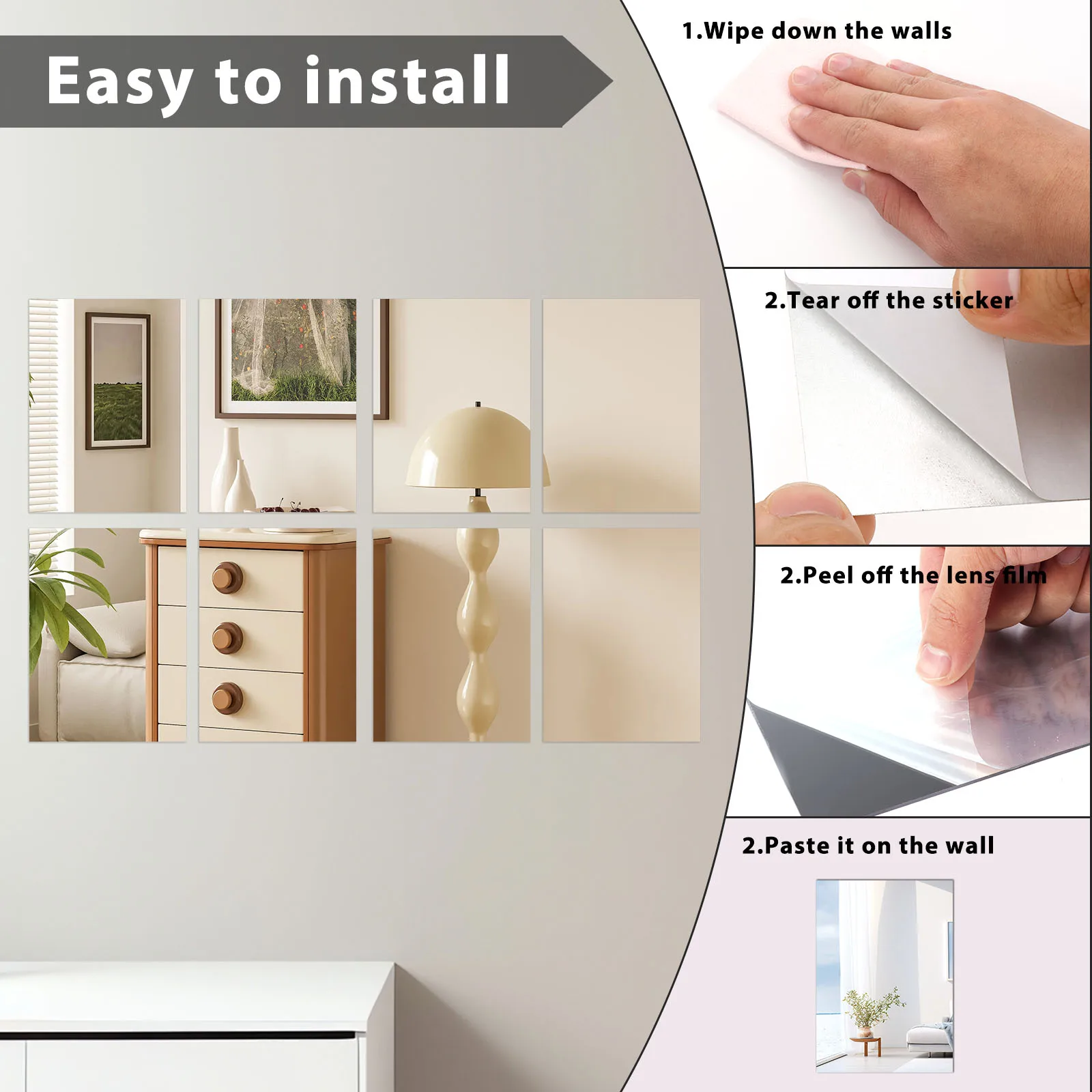 Easy to install

1.Wipe down the walls

2.Tear off the sticker

2.Peel off the lens film

2.Paste it on the wall