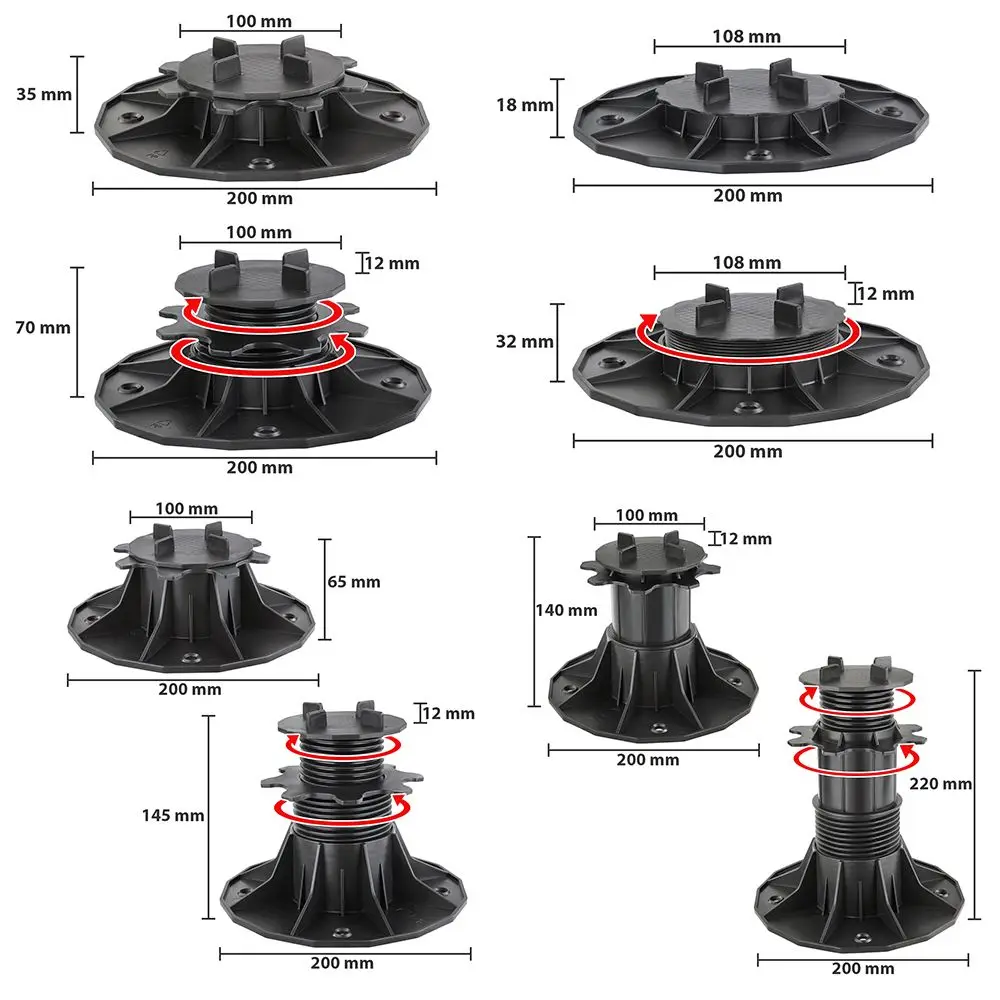 100 mm
35 mm
200 mm

108 mm
18 mm
200 mm

100 mm
12 mm
70 mm
200 mm

108 mm
12 mm
32 mm
200 mm

100 mm
65 mm
200 mm

100 mm
12 mm
140 mm
200 mm

12 mm
145 mm
200 mm

220 mm
200 mm