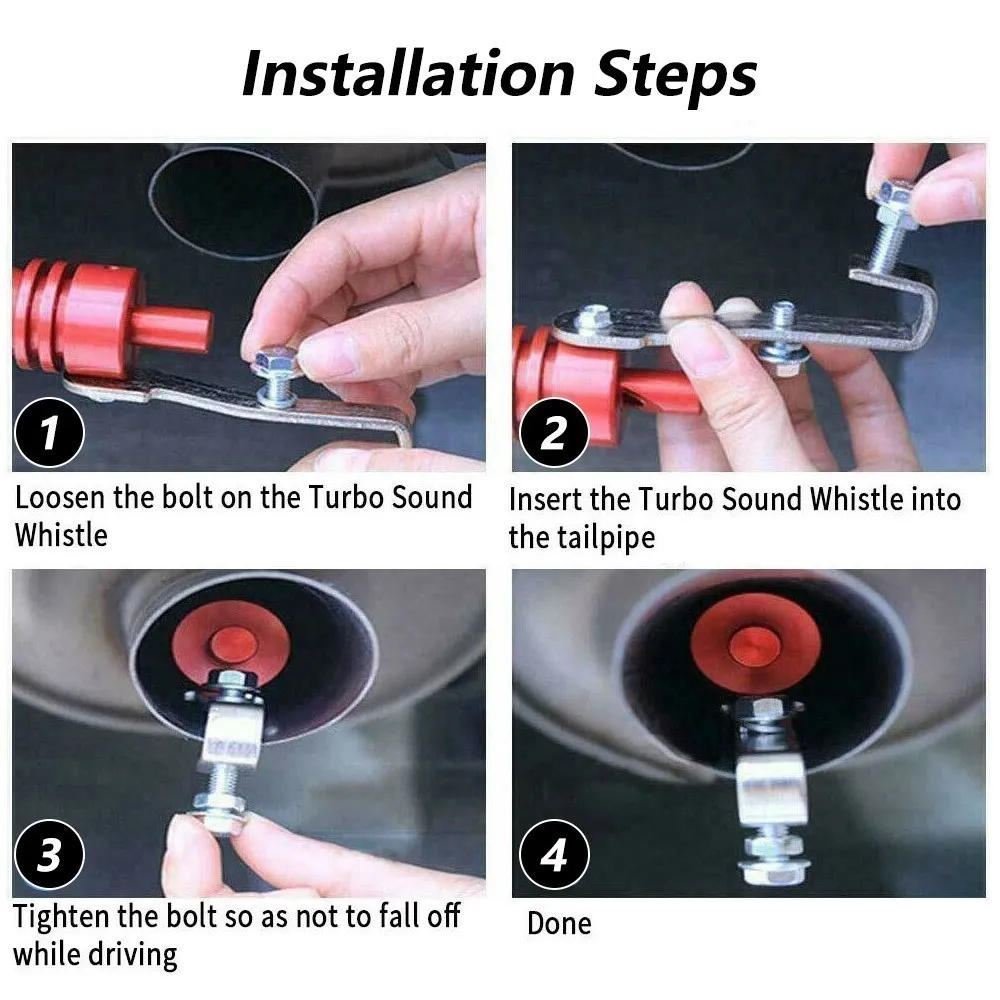 Installation Steps

1
Loosen the bolt on the Turbo Sound Whistle

2
Insert the Turbo Sound Whistle into the tailpipe

3
Tighten the bolt so as not to fall off while driving

4
Done