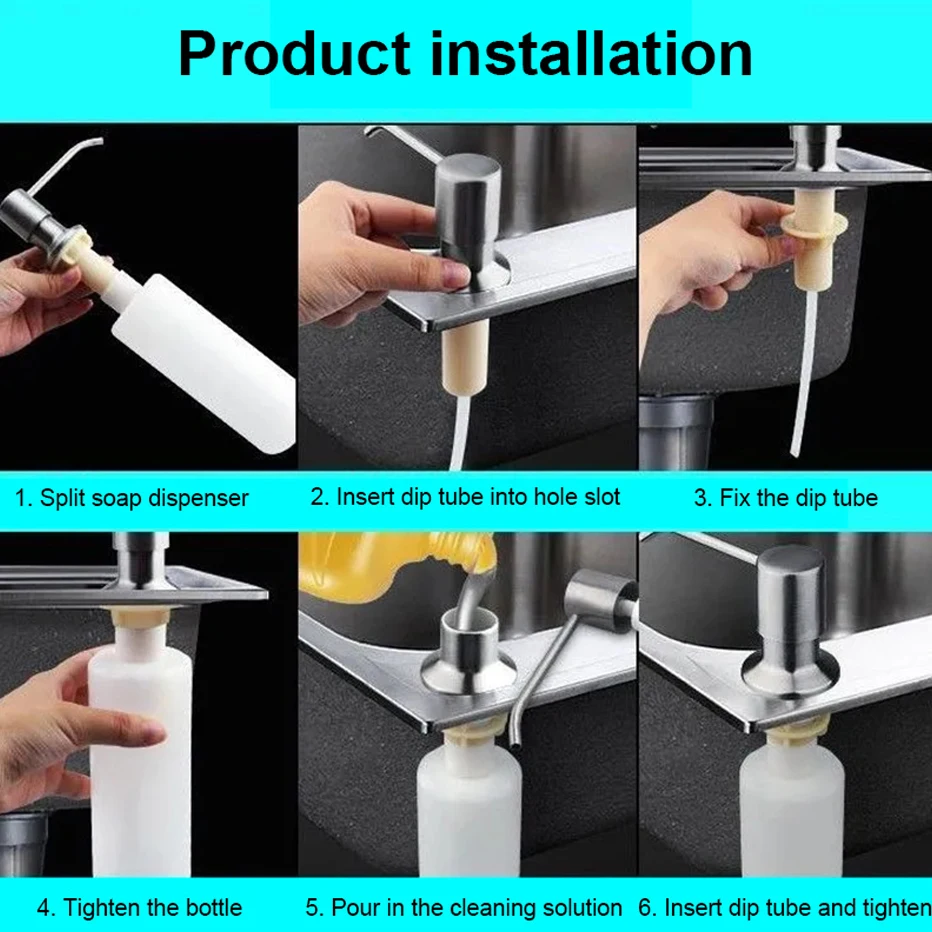 Product installation

1. Split soap dispenser

2. Insert dip tube into hole slot

3. Fix the dip tube

4. Tighten the bottle

5. Pour in the cleaning solution

6. Insert dip tube and tighten