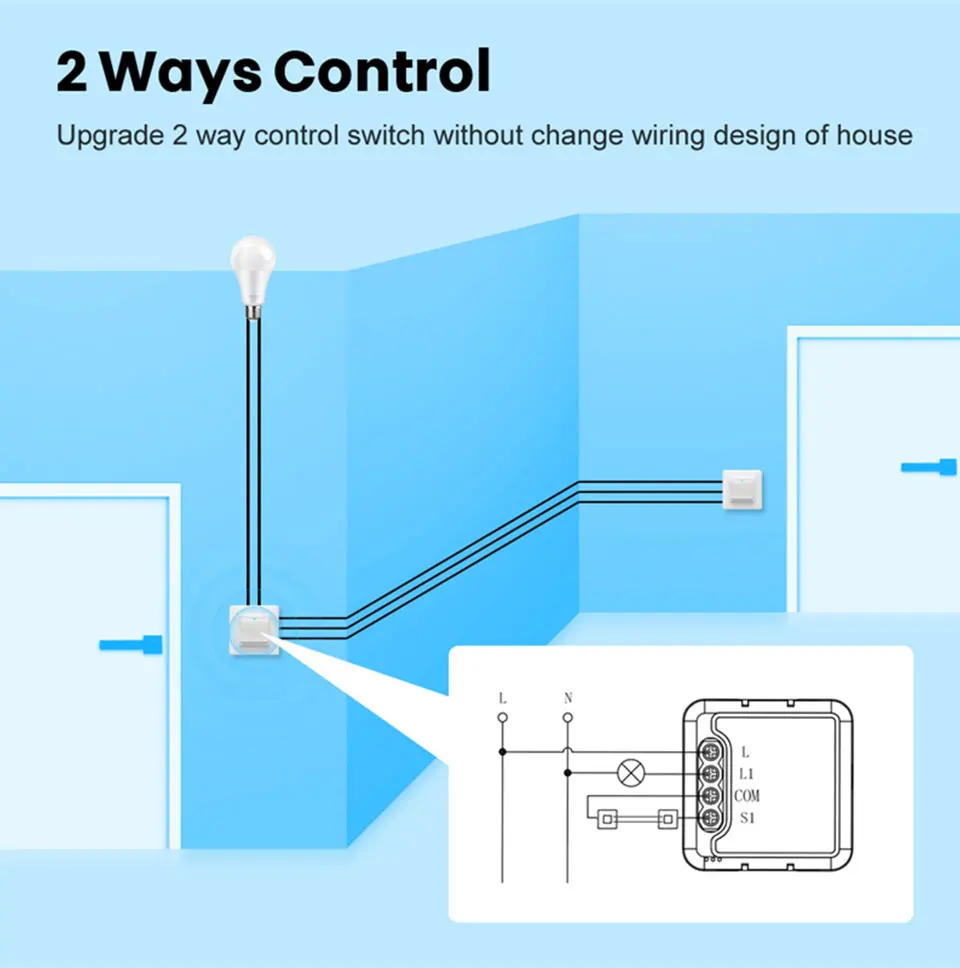 2 Ways Control

Upgrade 2 way control switch without change wiring design of house

L
N
L
L1
COM
S1