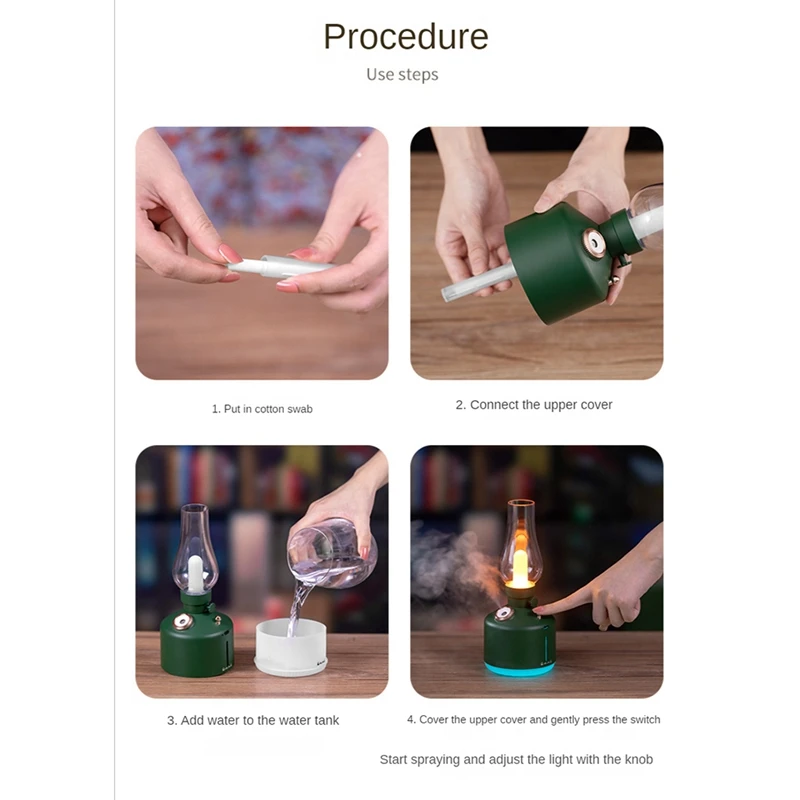 Procedure

Use steps

1. Put in cotton swab

2. Connect the upper cover

3. Add water to the water tank

4. Cover the upper cover and gently press the switch

Start spraying and adjust the light with the knob