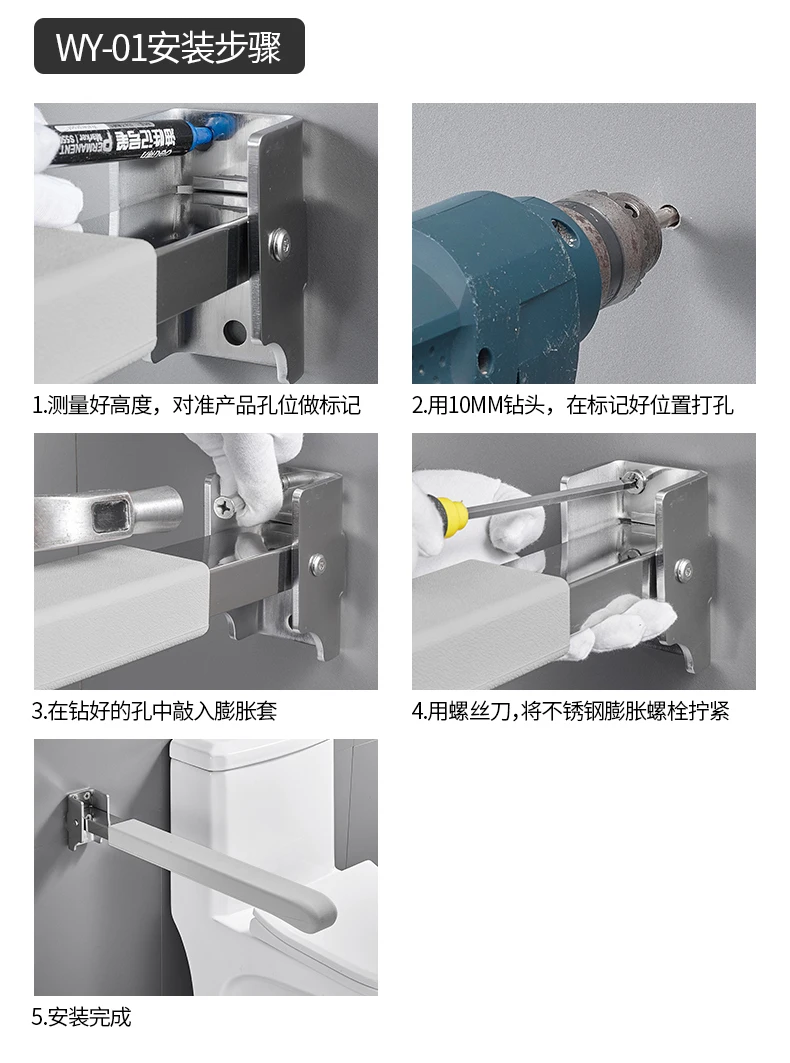 WY-01安装步骤

1.测量好高度，对准产品孔位做标记

2.用10MM钻头，在标记好位置打孔

3.在钻好的孔中敲入膨胀套

4.用螺丝刀，将不锈钢膨胀螺栓拧紧

5.安装完成