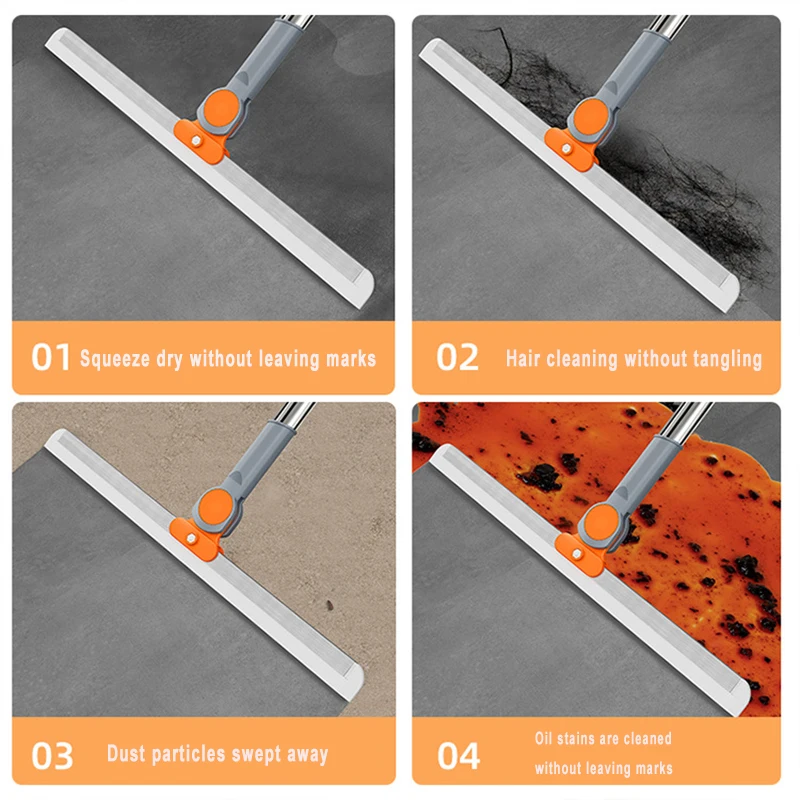 01 Squeeze dry without leaving marks

02 Hair cleaning without tangling

03 Dust particles swept away

04 Oil stains are cleaned without leaving marks