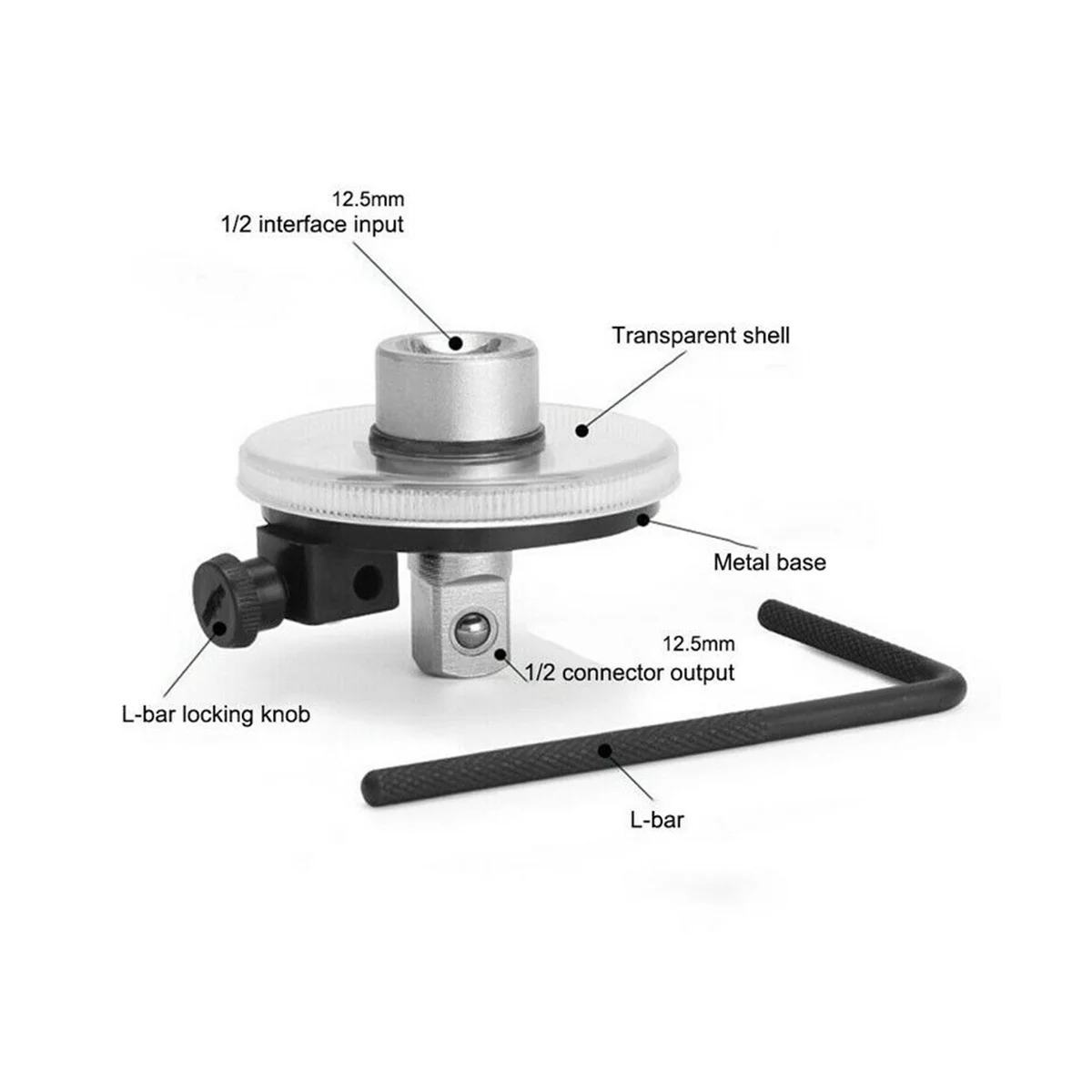 12.5mm
1/2 interface input

Transparent shell

Metal base

12.5mm
1/2 connector output

L-bar locking knob

L-bar